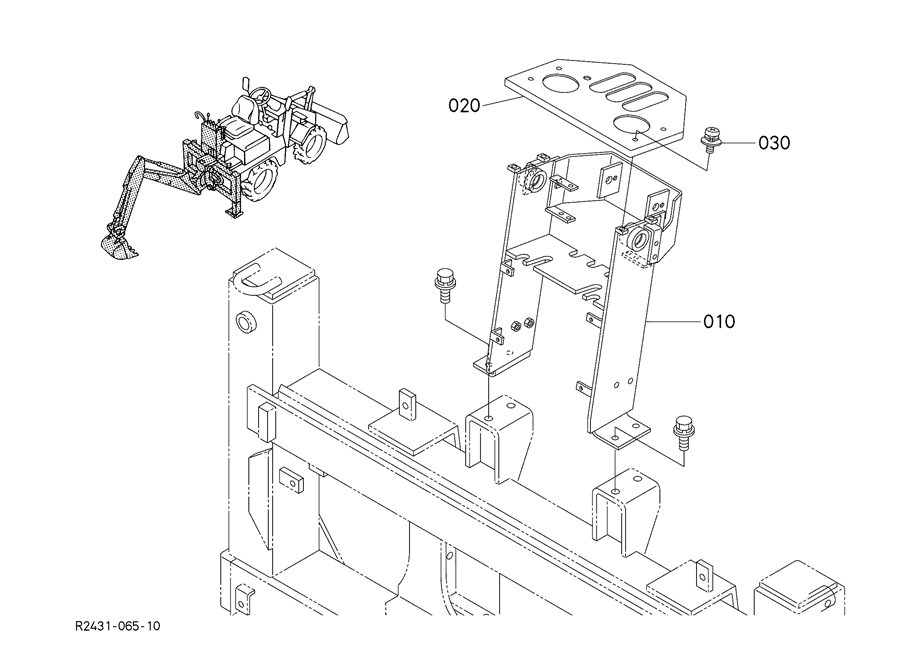 020
030
010
R2431-065-10