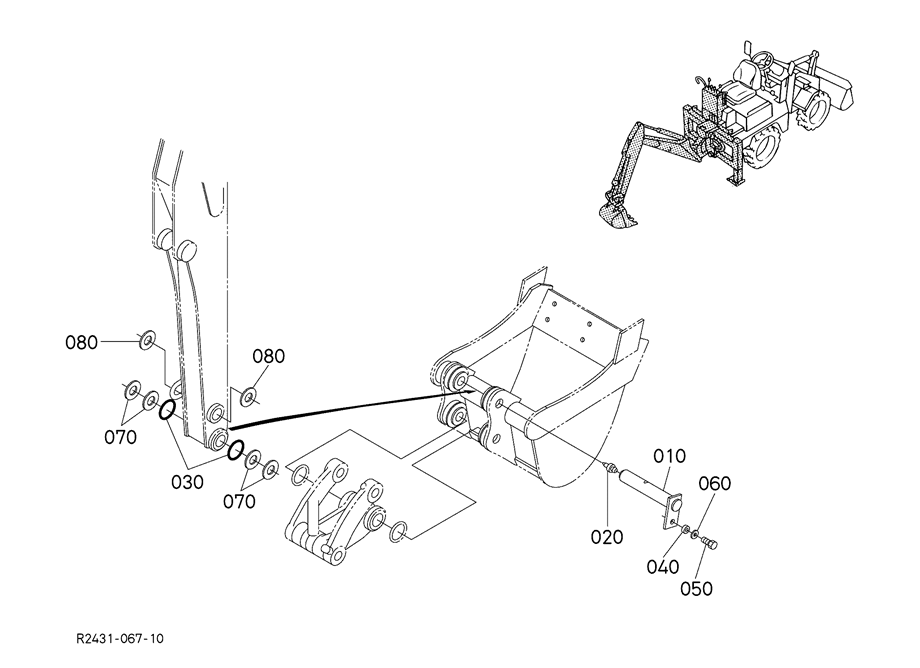 080
080
070
030
070
010
060
020
040
050
R2431-067-10