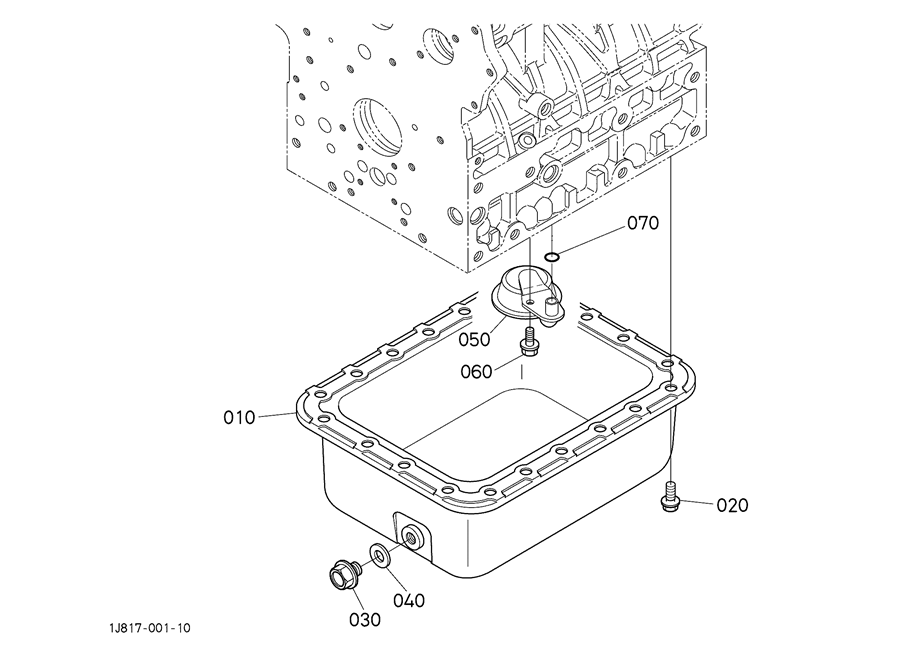 070
050
060
010
020
040
030
1J817-001-10