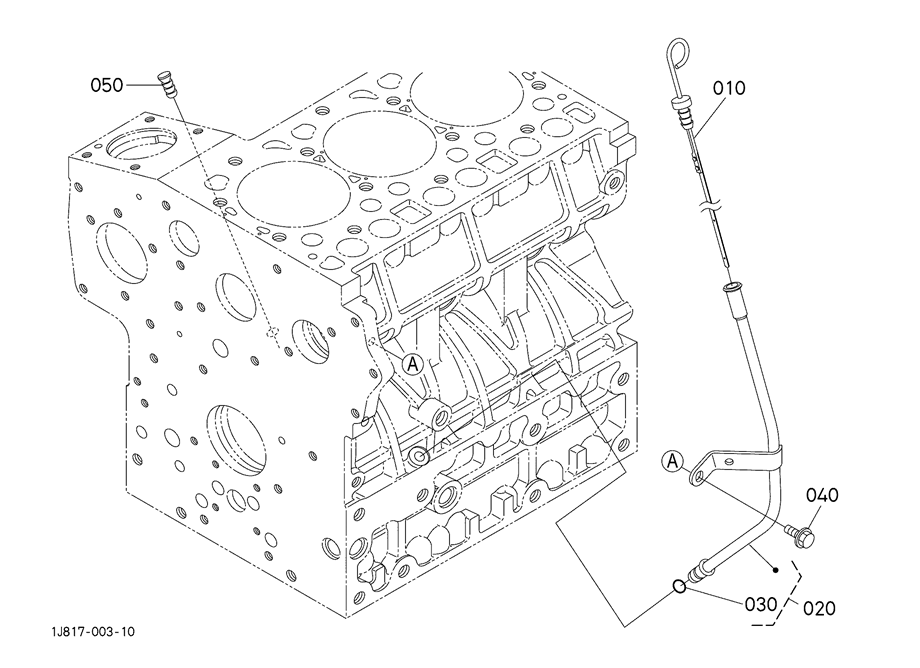 050
010
A
A
040
030
020
1J817-003-10