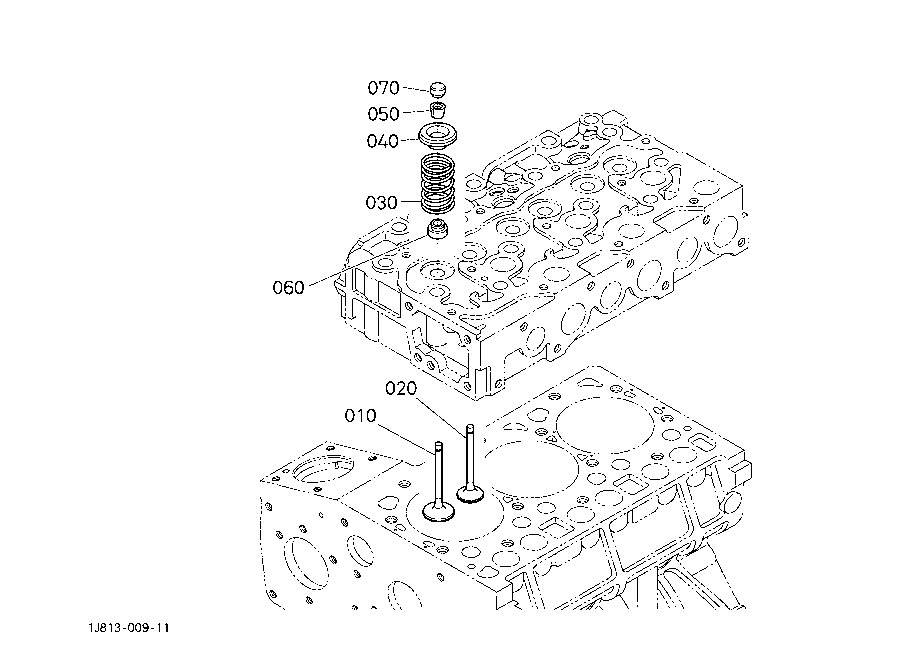 070
050
040
030
060
020
010
1J813-009-11