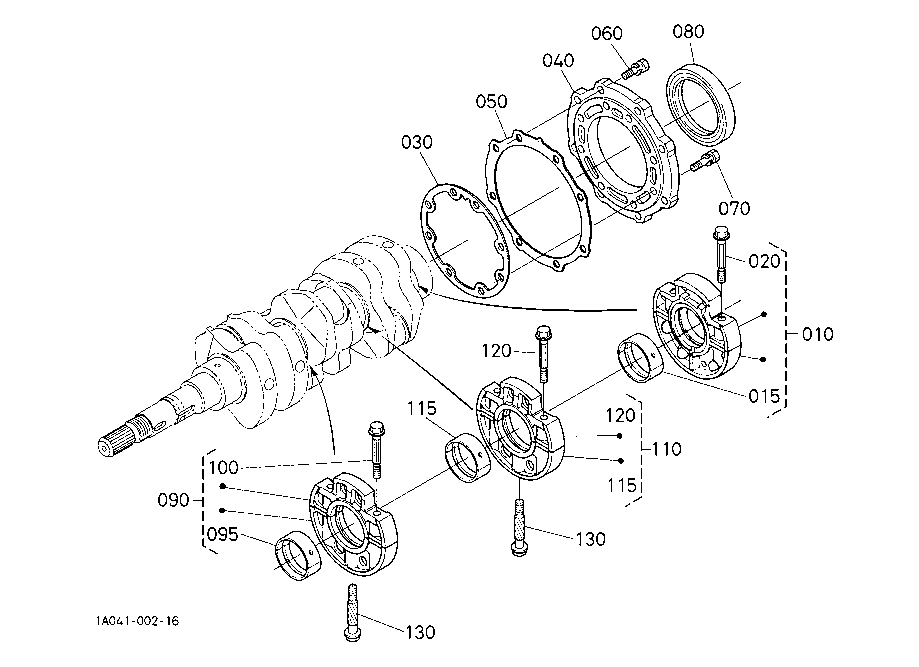 060
080
040
050
030
070
020
010
015
120
115
120
110
115
100
090
095
130
130
1A041-002-16