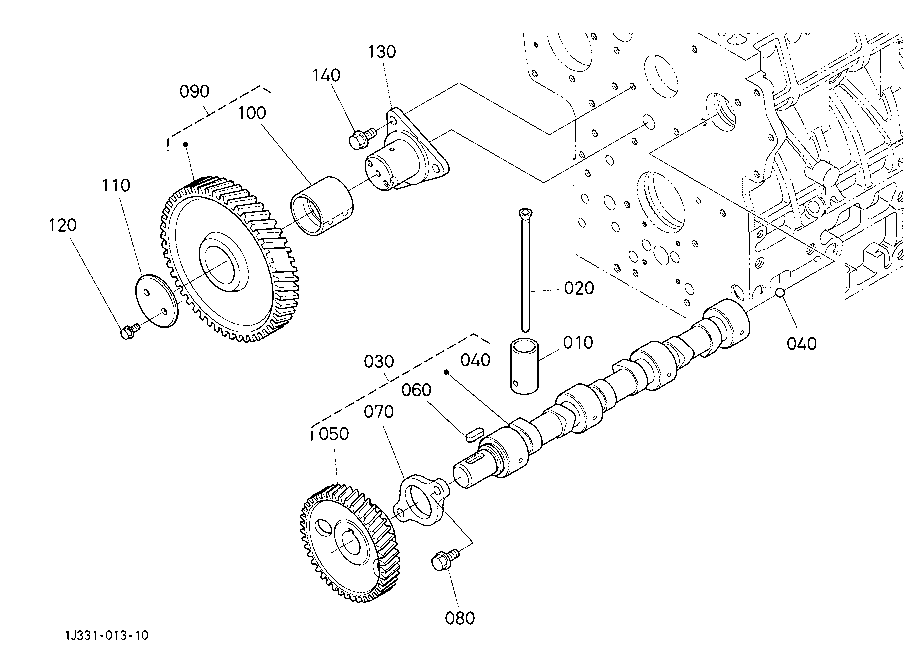 130
140
090
100
110
120
020
010
040
030
040
060
070
050
080
1J331-013-10