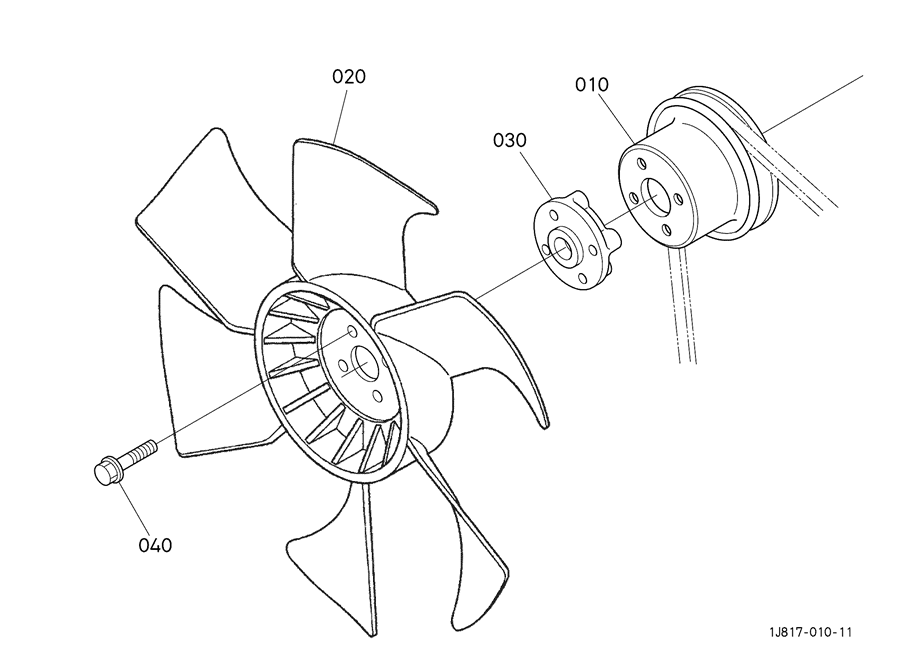 020
010
030
040
1J817-010-11