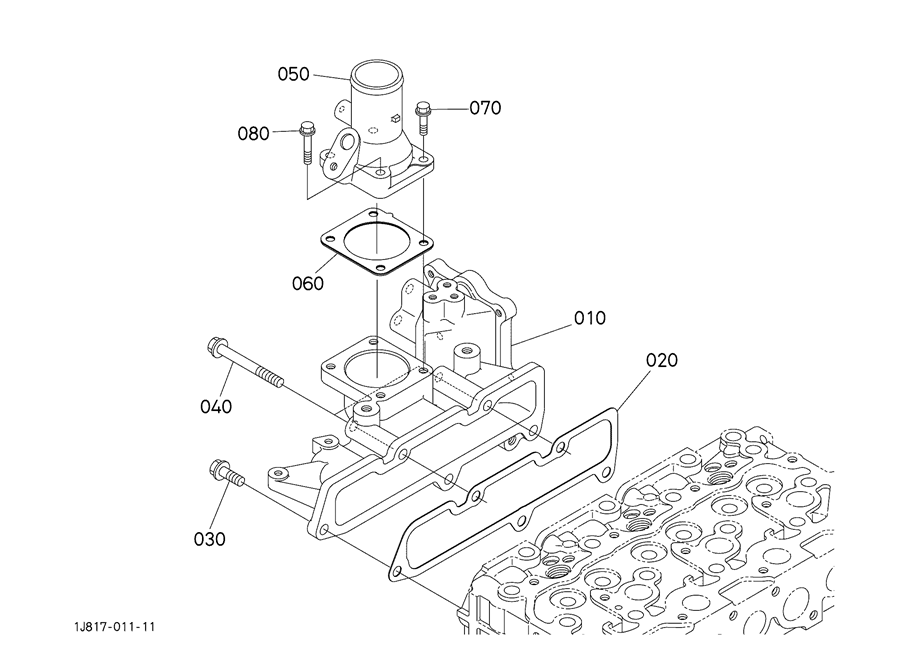 050
070
080
060
010
020
040
030
1J817-011-11