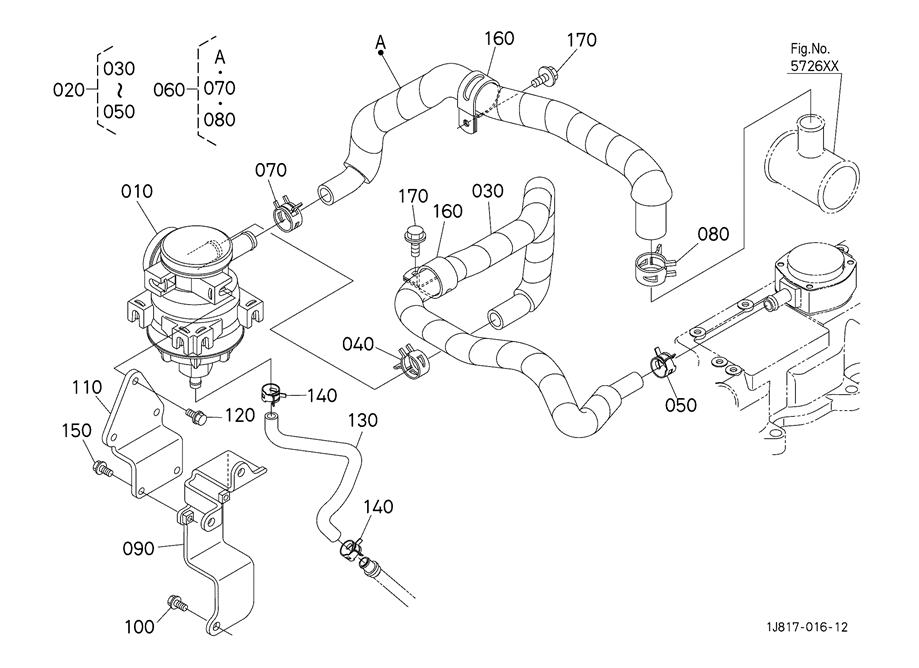 020
030
~
050

060
A
·
070
·
080

A
160
170
Fig.No.
5726XX
070
010
170
160
030
080
040
050
110
120
140
130
150
140
090
100
1J817-016-12