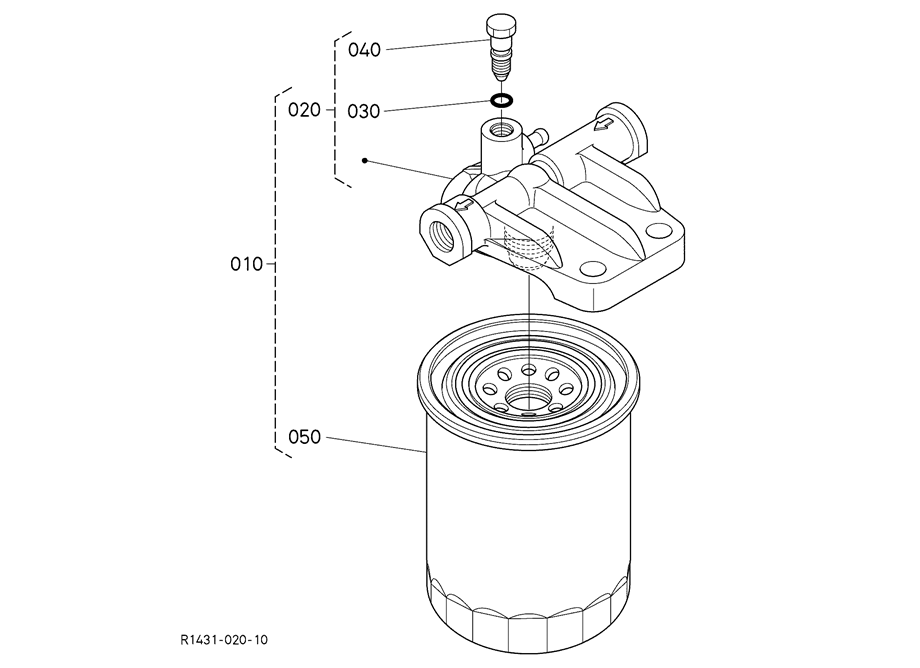 040
020
030
010
050
R1431-020-10