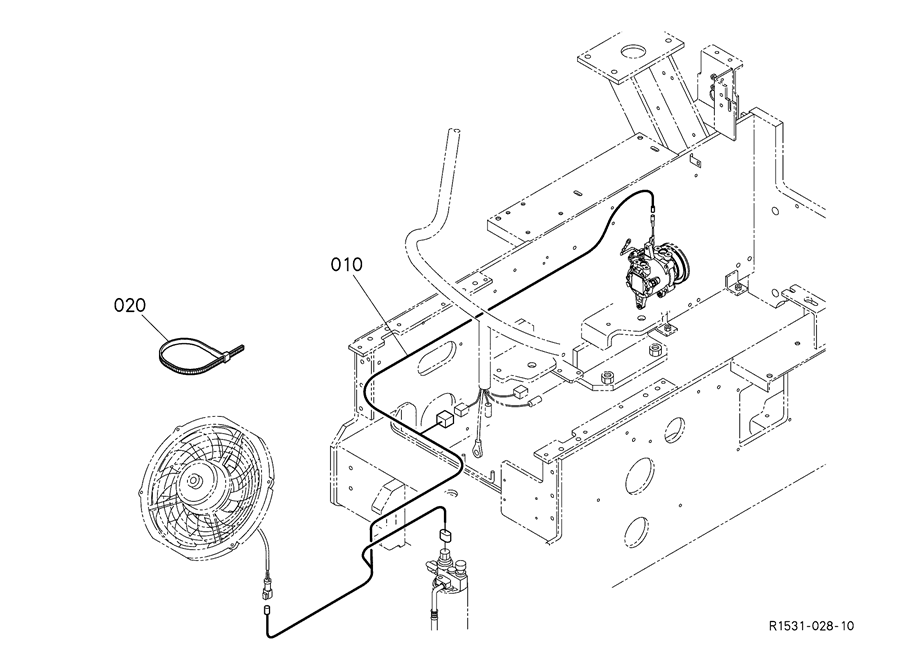 010

020

R1531-028-10