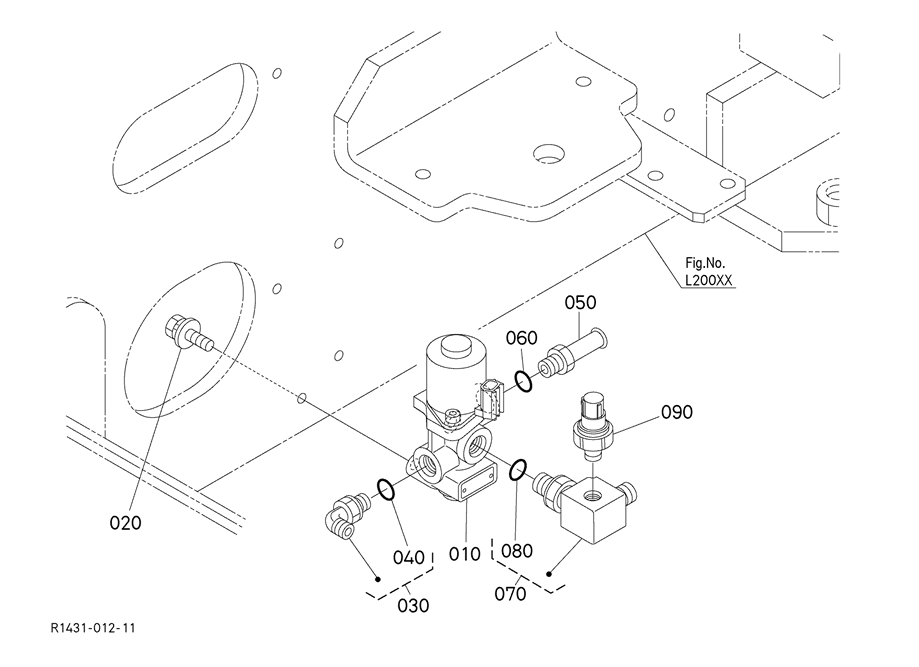 Fig.No.
L200XX

050
060
090
020
040
010
080
030
070

R1431-012-11