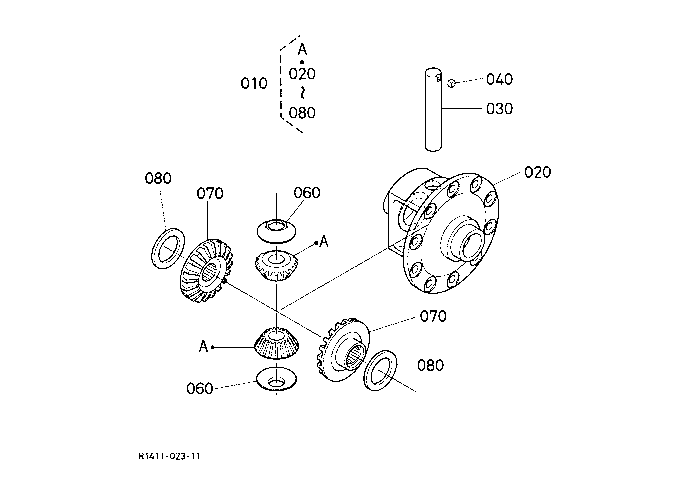 010
A
020
~
080

040
030
020
080
070
060
A
070
A
080
060

R1411-023-11