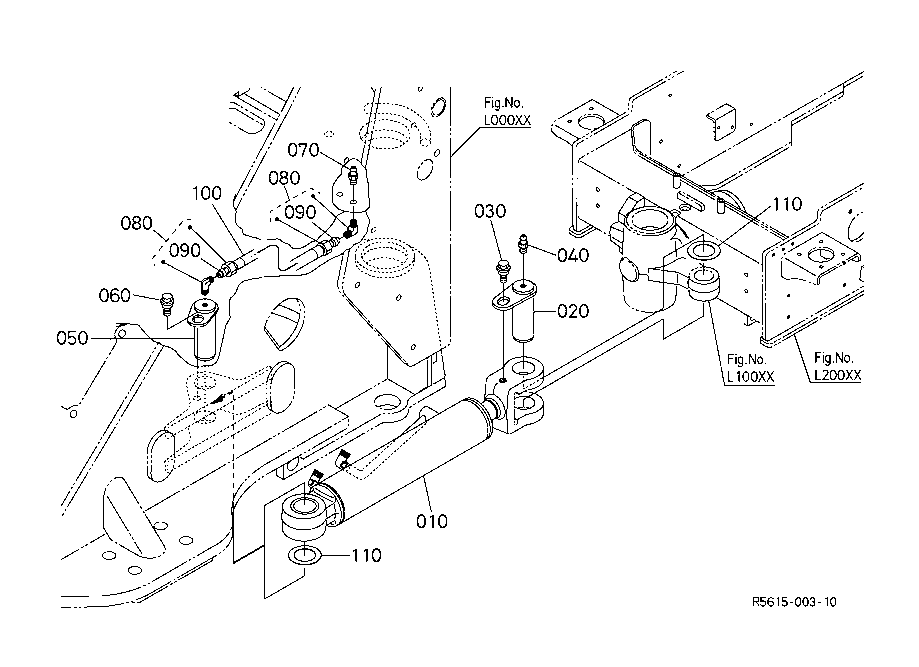 Fig.No.
L000XX

070

080

100

090

080

090

060

050

030

040

020

110

Fig.No.
L100XX

Fig.No.
L200XX

010

110

R5615-003-10