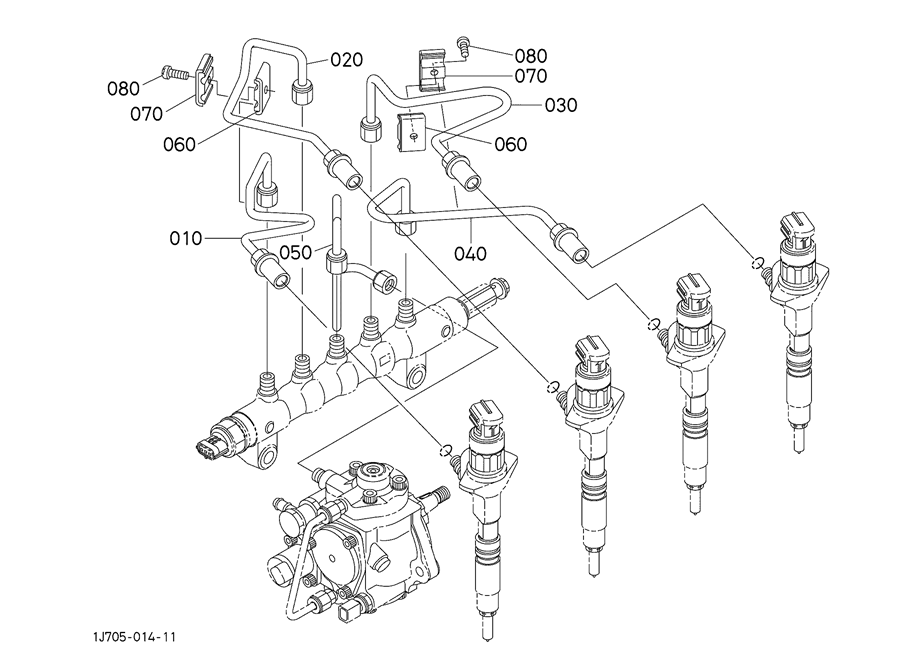 020
080
070
080
070
030
060
060
010
050
040
1J705-014-11