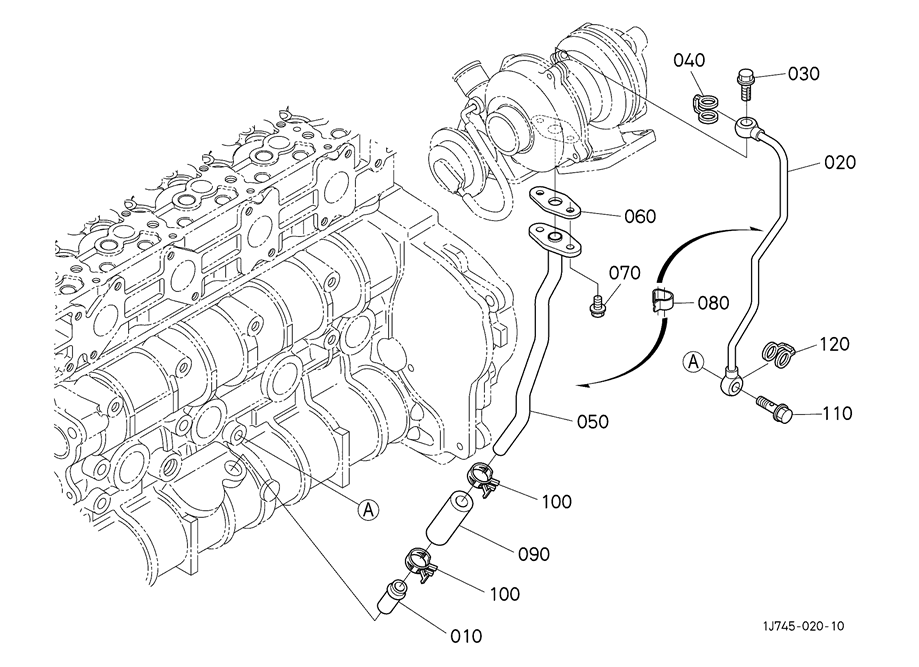 040
030
020
060
070
080
120
A
110
050
100
A
090
100
010
1J745-020-10