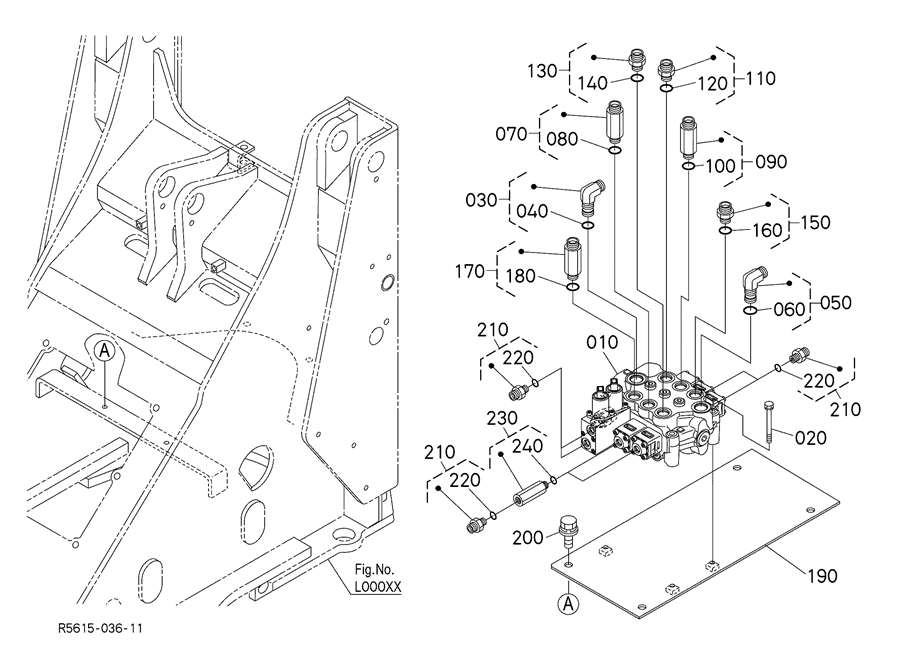 130
140
120
110
070
080
100
090
030
040
160
150
170
180
060
050
210
220
010
220
210
230
240
020
210
220
200
190
A
A
Fig.No.
L000XX
R5615-036-11