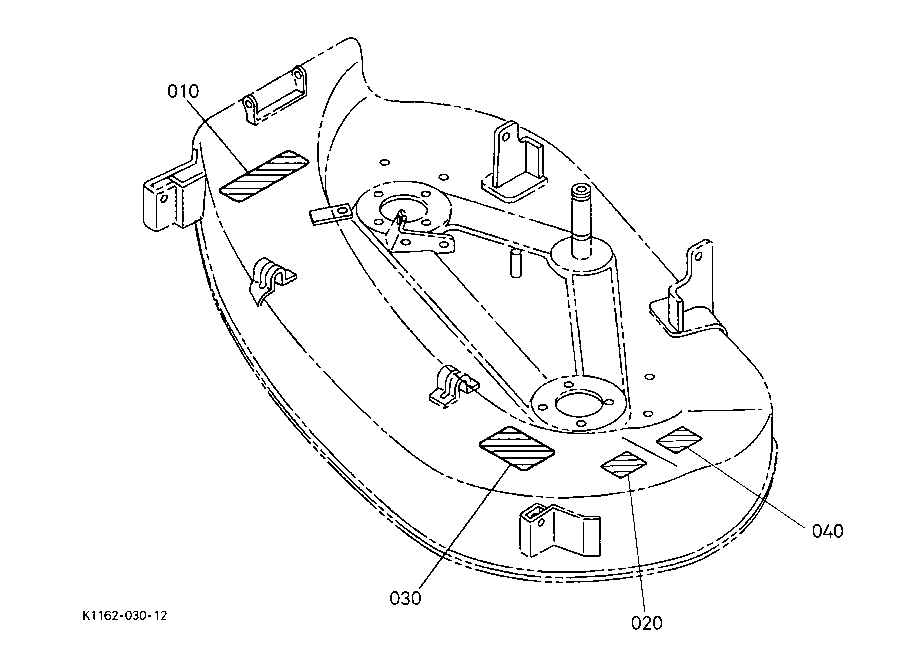 010

040

030

020

K1162-030-12