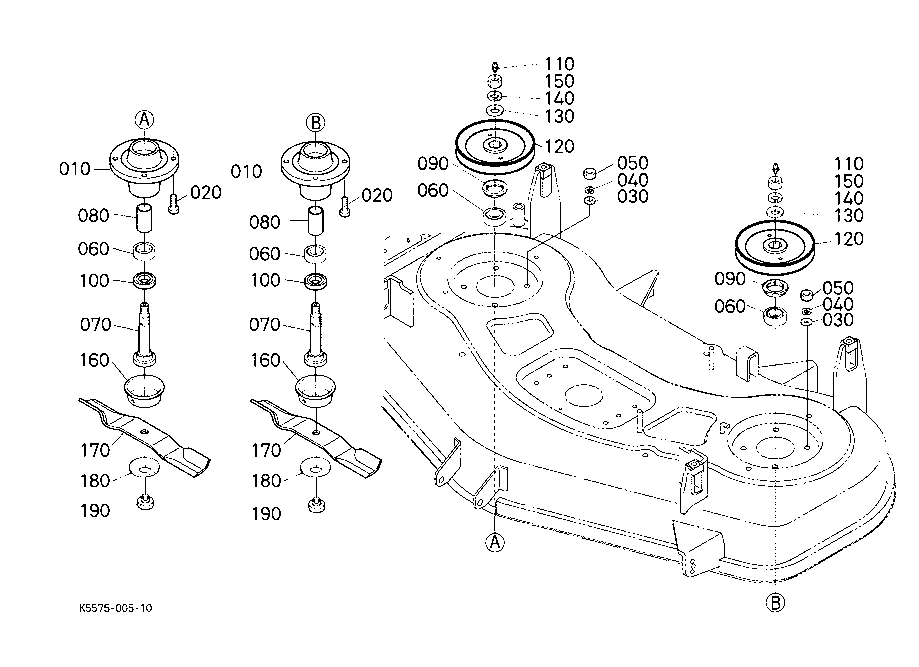 A
010
020
080
060
100
070
160
170
180
190

B
010
020
080
060
100
070
160
170
180
190

110
150
140
130
120
090
060
050
040
030

110
150
140
130
120
090
060
050
040
030

A
B

K5575-005-10