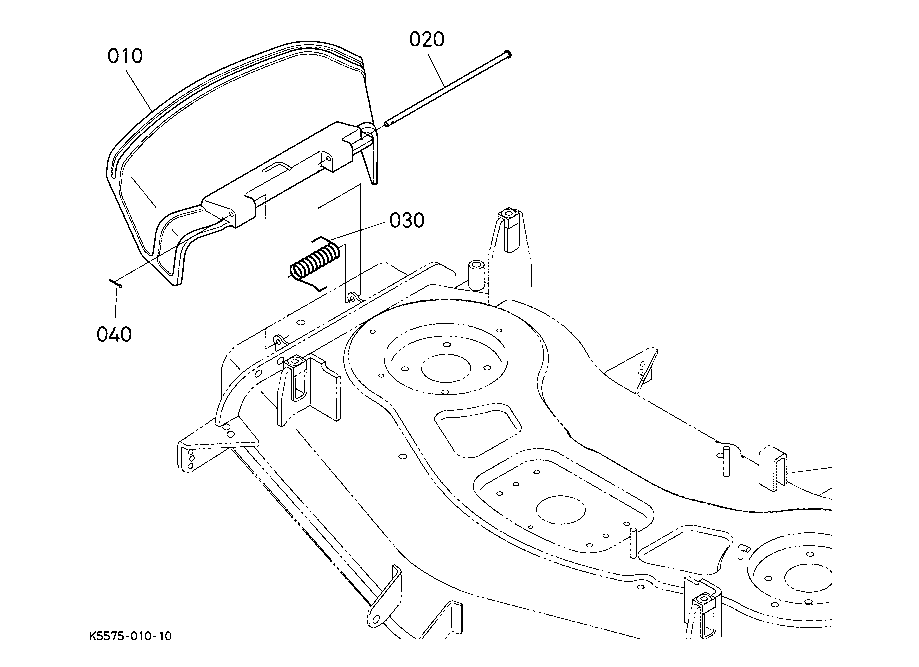 010
020
030
040
K5575-010-10