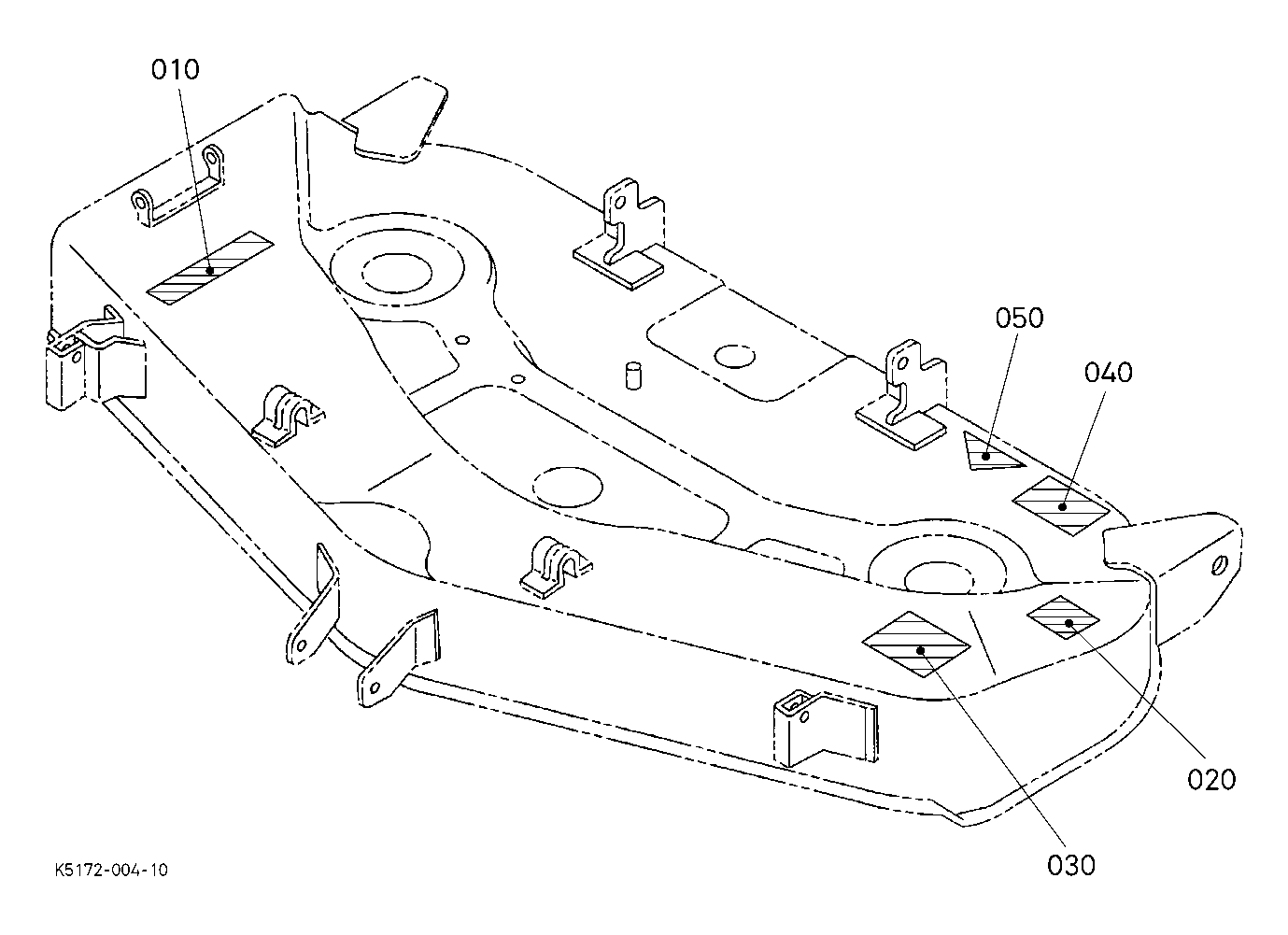 010
050
040
020
030
K5172-004-10