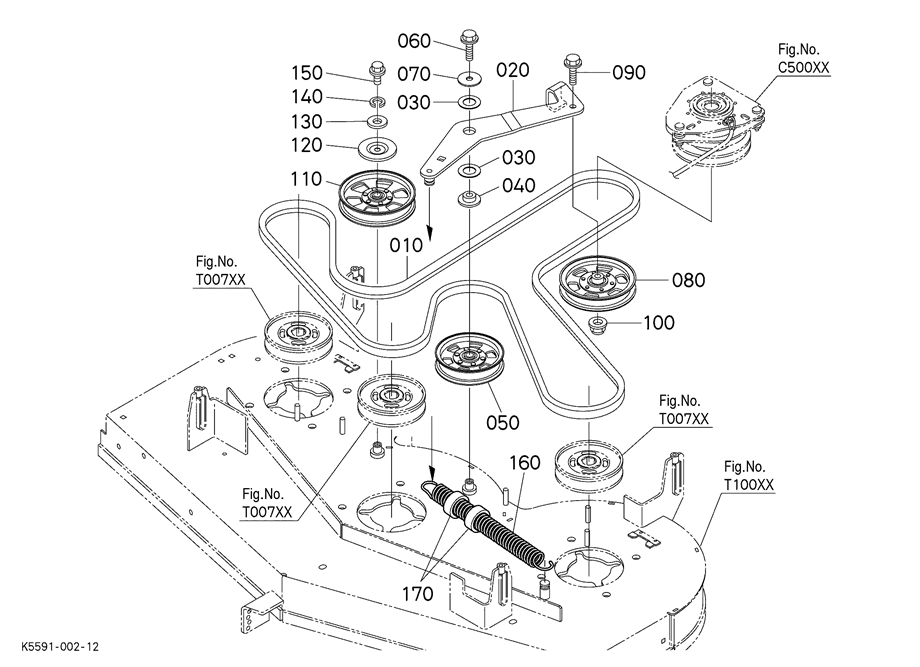 060
150
070
020
090
Fig.No.
C500XX
140
030
130
120
030
110
040
010
Fig.No.
T007XX
080
100
050
Fig.No.
T007XX
160
Fig.No.
T100XX
Fig.No.
T007XX
170
K5591-002-12