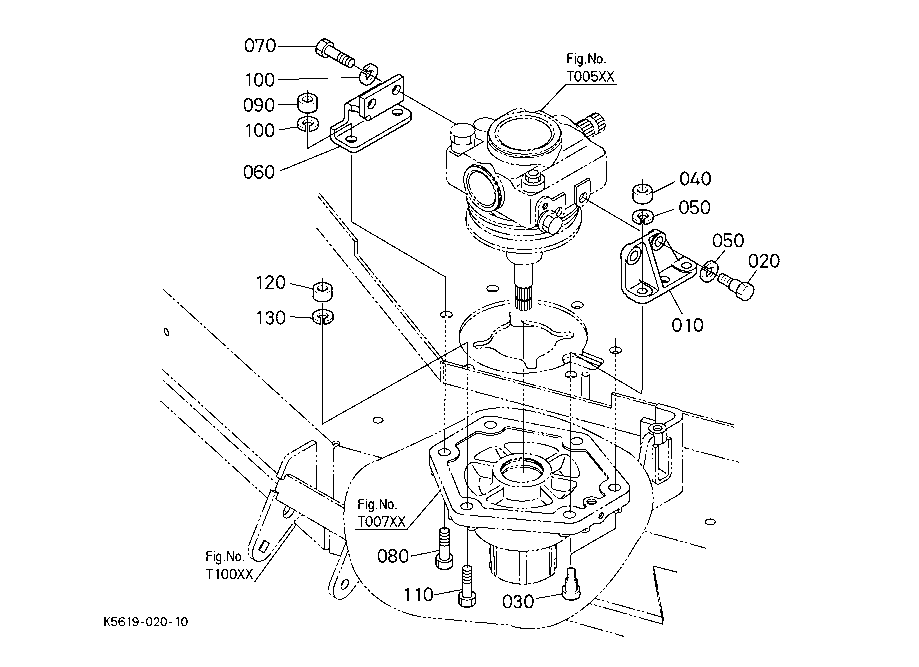 070
100
090
100
060
Fig.No.
T005XX
040
050
050
020
010
120
130
Fig.No.
T007XX
080
110
030
Fig.No.
T100XX
K5619-020-10