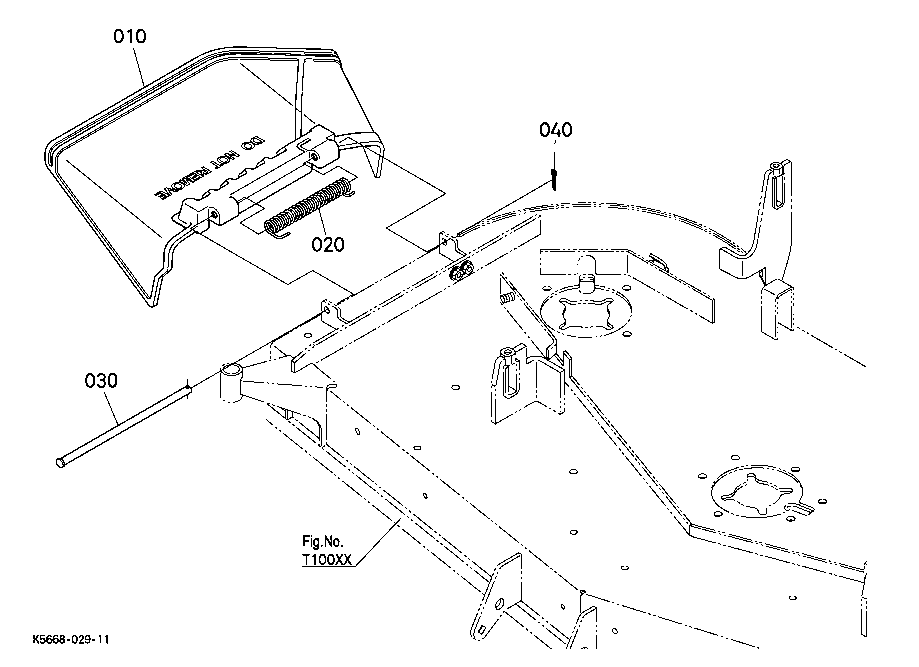 010

DO NOT REMOVE

040

020

030

Fig.No.
T100XX

K5668-029-11