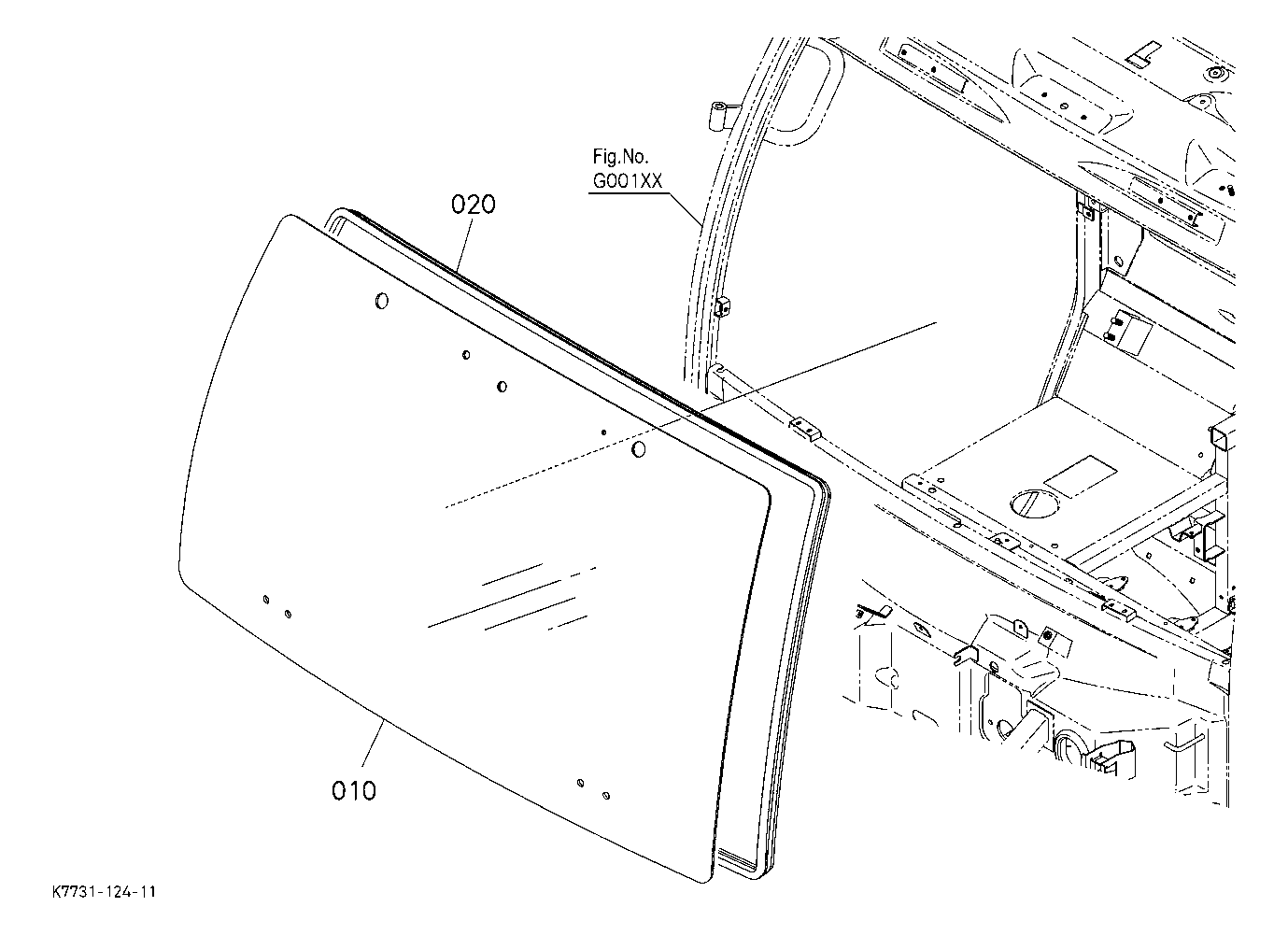 Fig.No.
G001XX

020

010

K7731-124-11