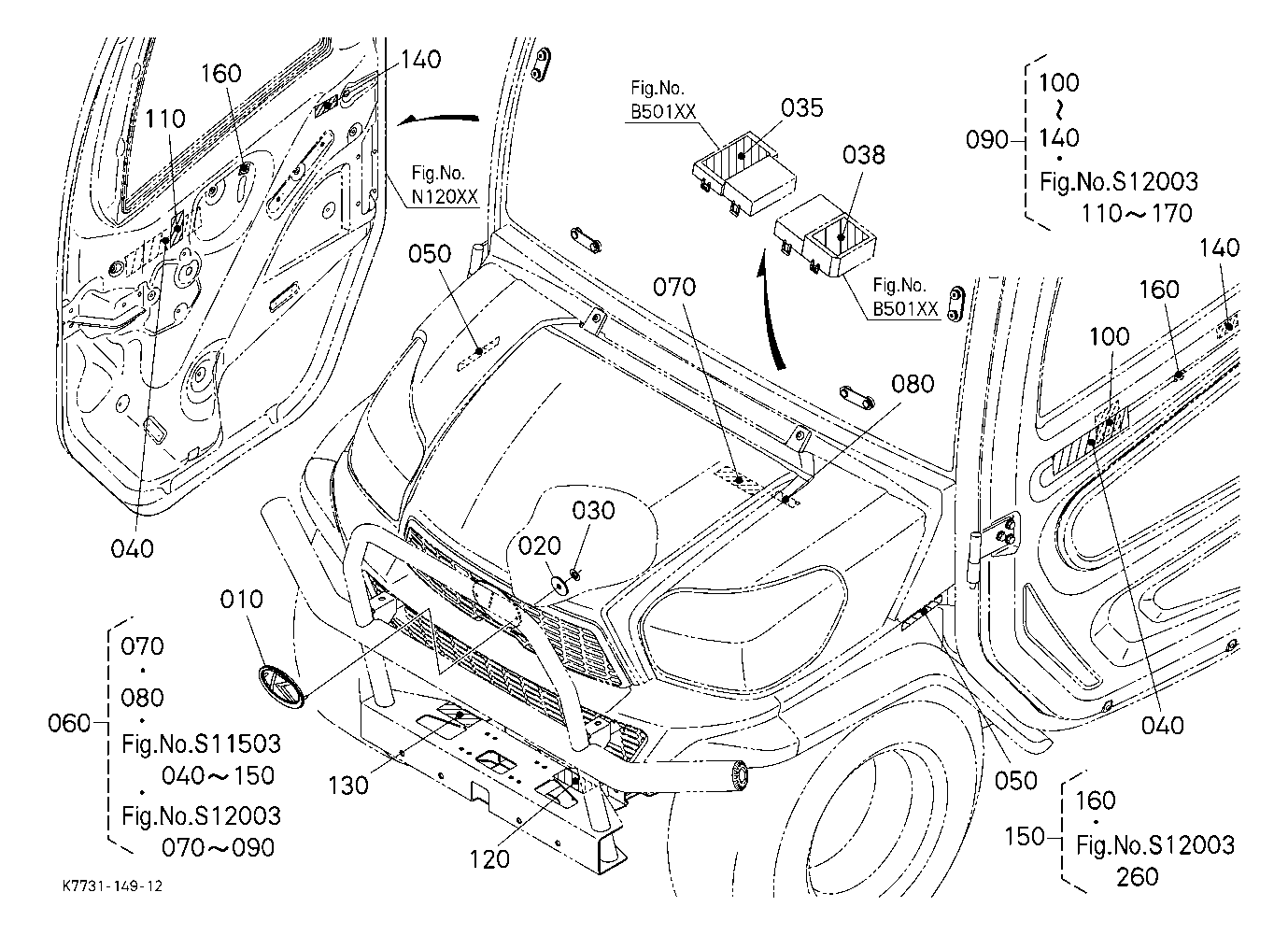 160
140
110
Fig.No.
N120XX
Fig.No.
B501XX
035
038
Fig.No.
B501XX
090 100
~
140
•
Fig.No.S12003
110～170
140
160
100
050
070
080
040
030
020
010
060 070
•
080
•
Fig.No.S11503
040～150
•
Fig.No.S12003
070～090
130
120
050
040
150 160
•
Fig.No.S12003
260
K7731-149-12