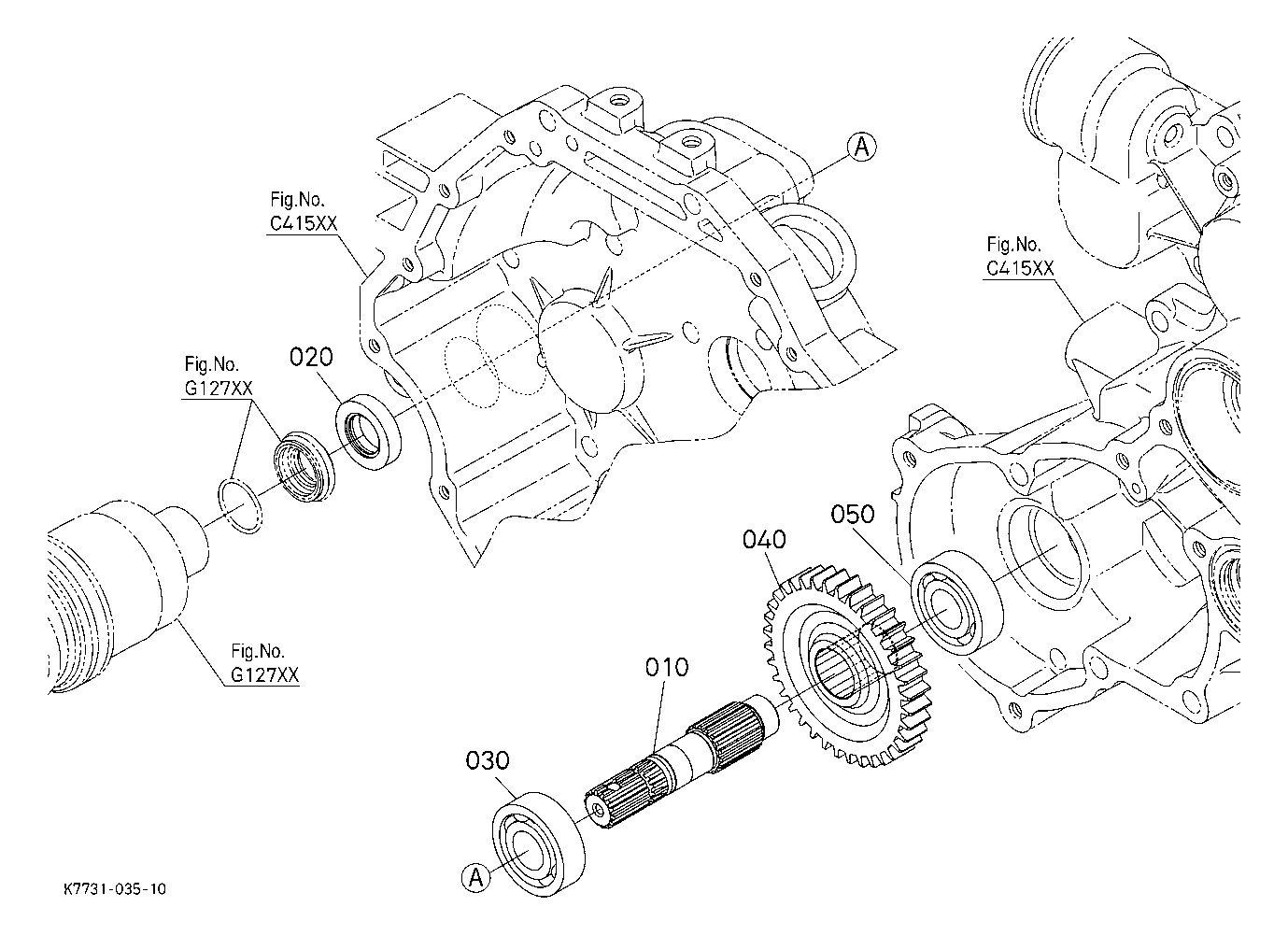 A

Fig.No.
C415XX

Fig.No.
C415XX

Fig.No.
G127XX

020

050

040

Fig.No.
G127XX

010

030

A

K7731-035-10