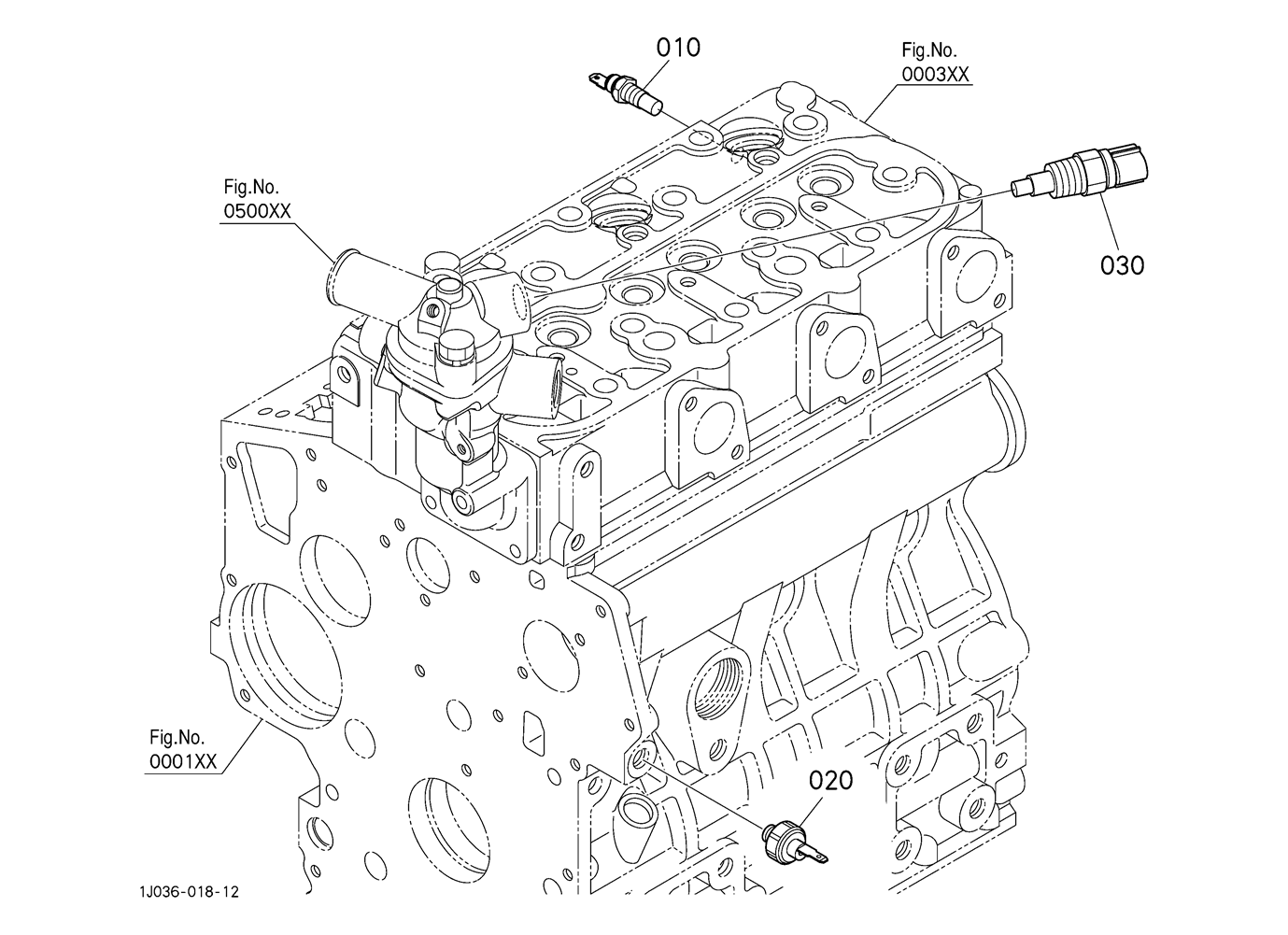 010

Fig.No.
0003XX

Fig.No.
0500XX

030

Fig.No.
0001XX

020

1J036-018-12