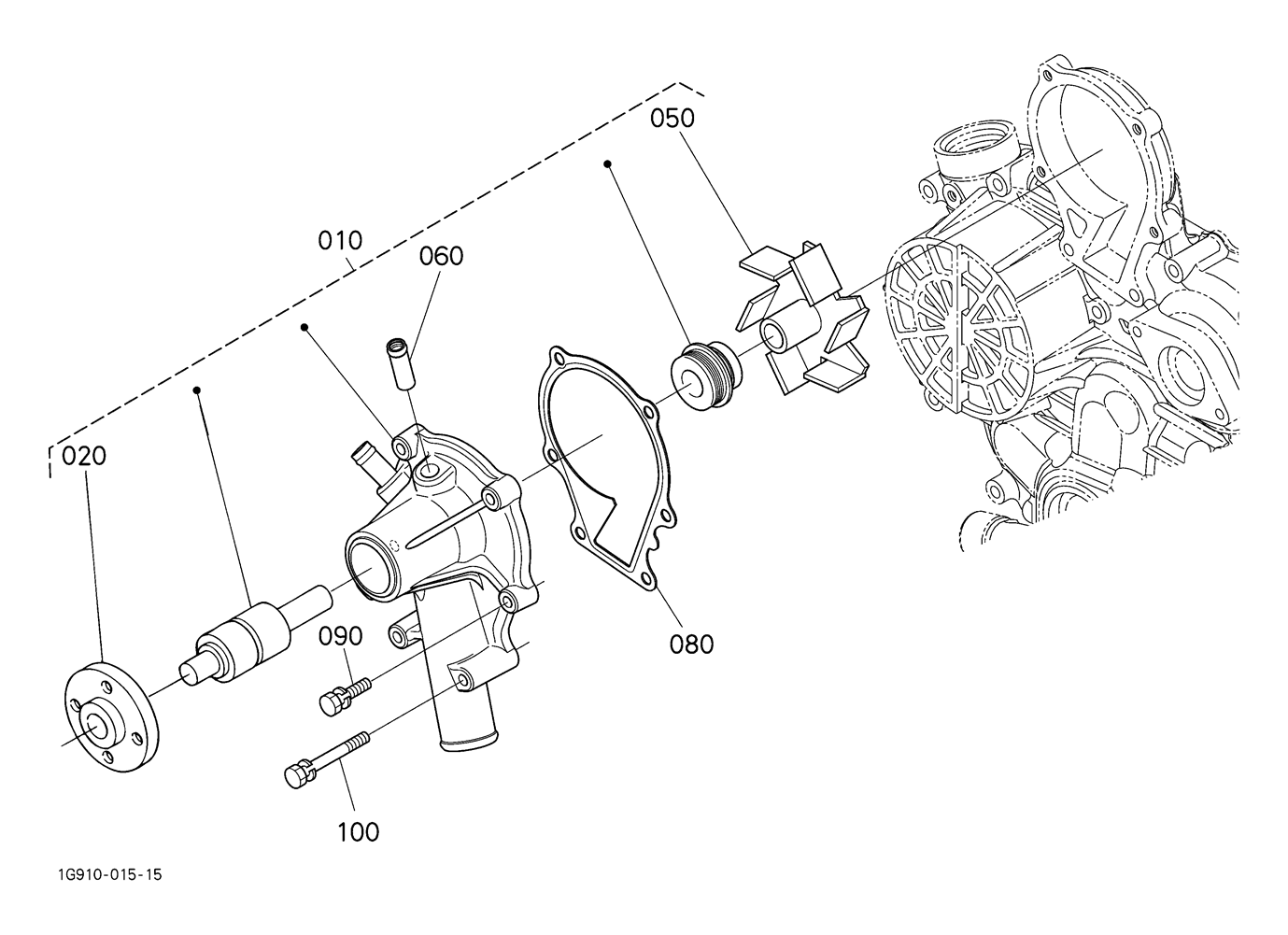 050

010

060

020

090

080

100

1G910-015-15