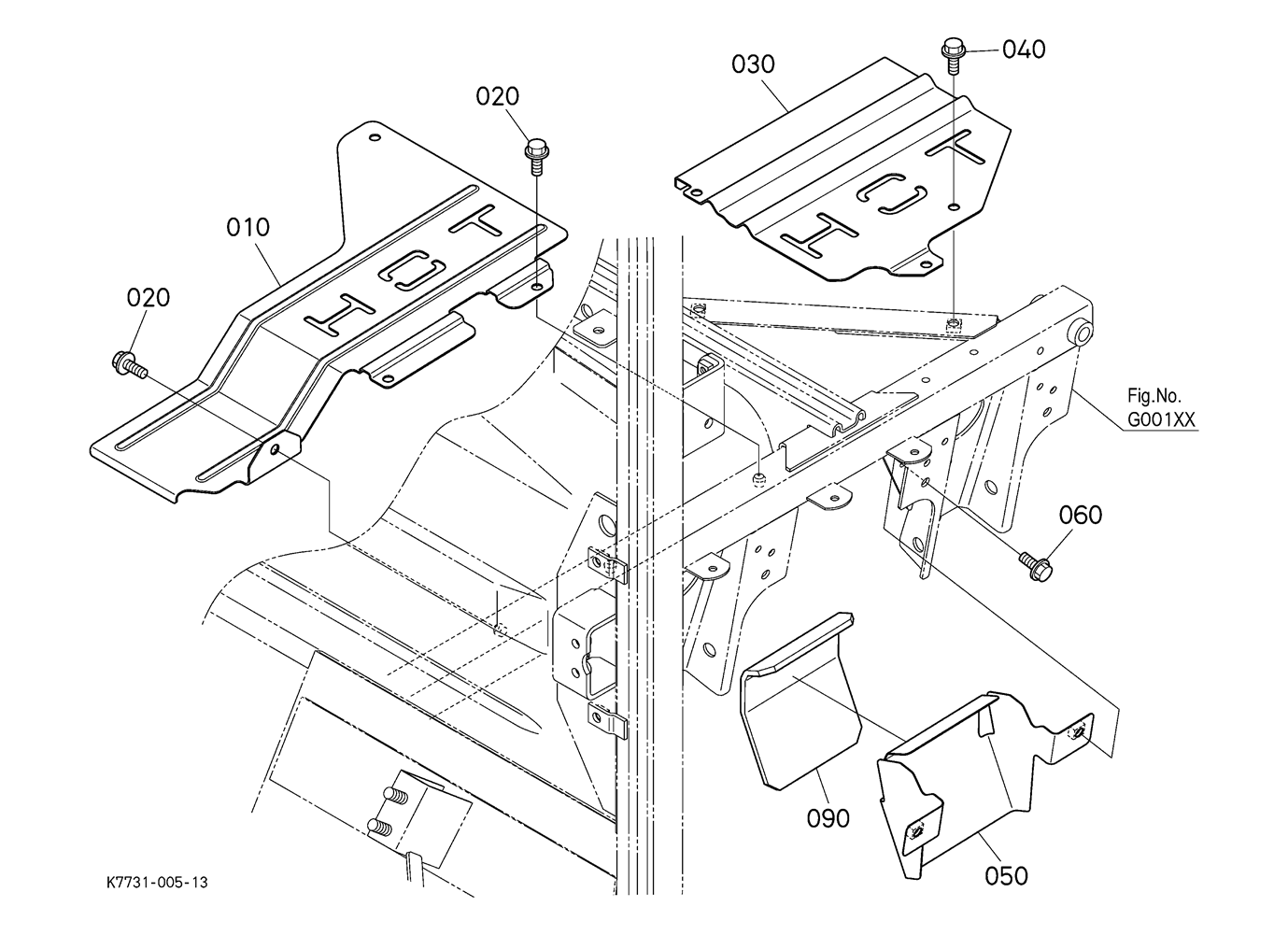 030

040

020

010

HOT

HOT

020

Fig.No.
G001XX

060

090

050

K7731-005-13