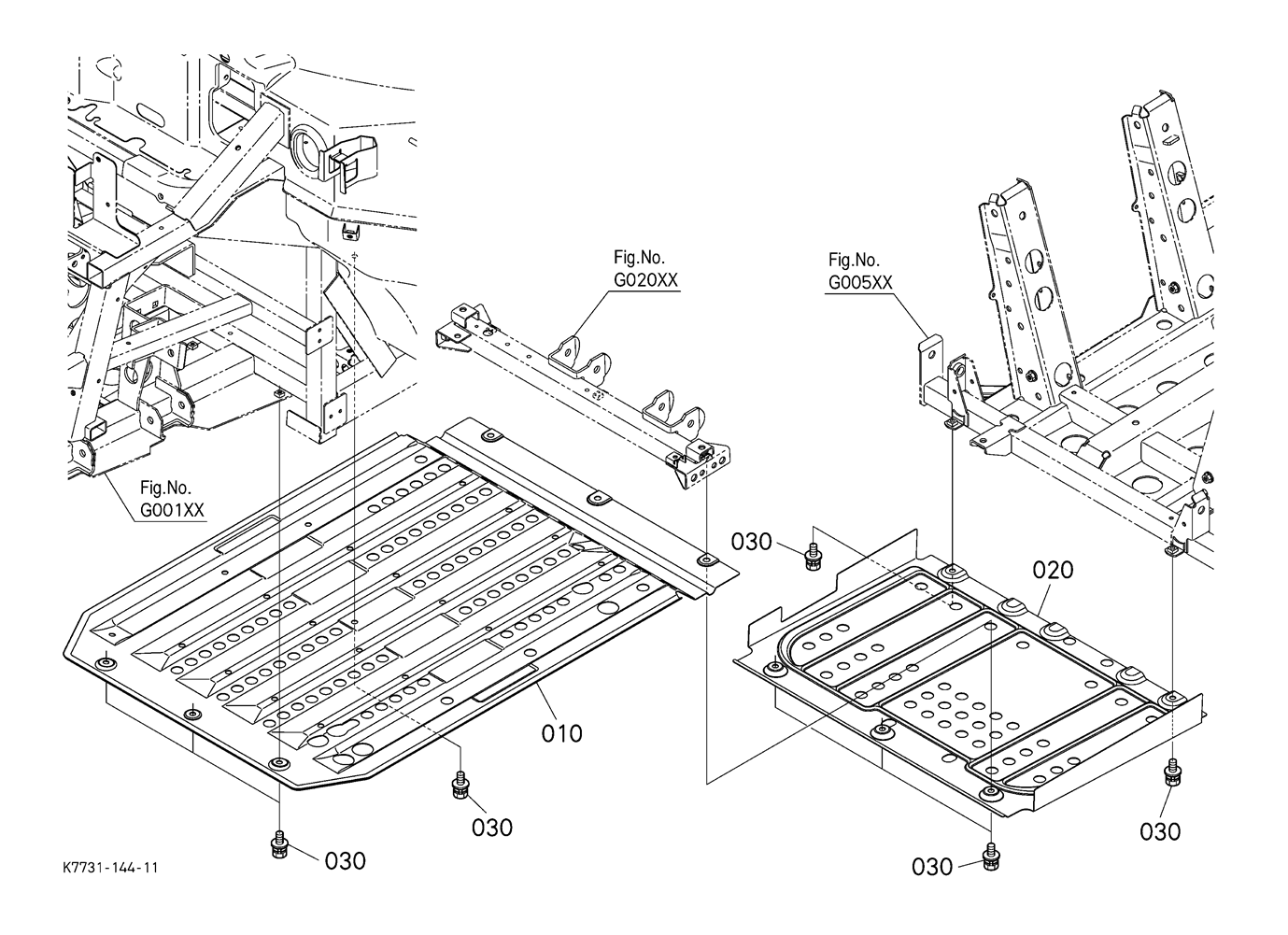 Fig.No.
G020XX

Fig.No.
G005XX

Fig.No.
G001XX

030

020

010

030

030

030

030

K7731-144-11