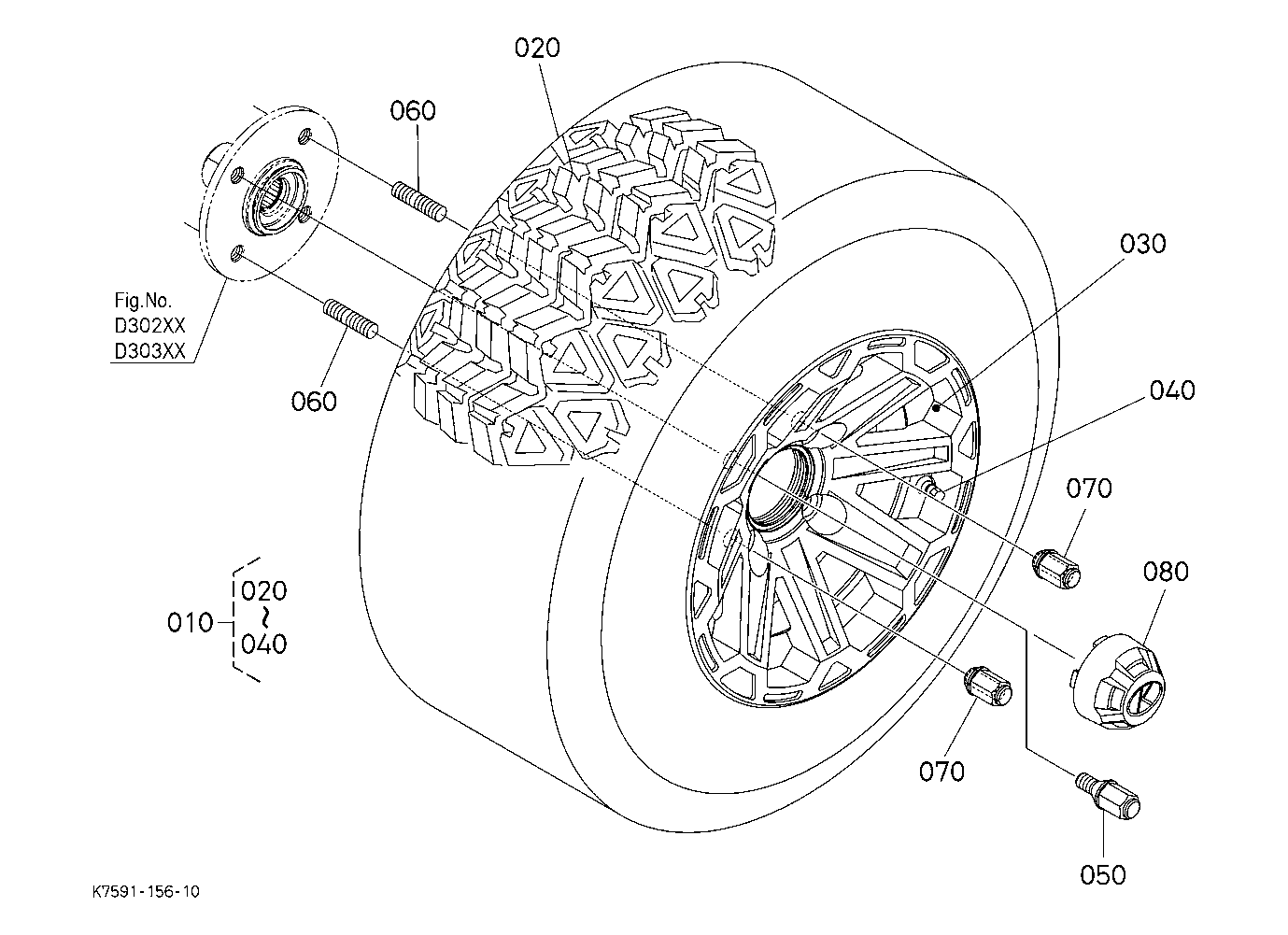 020

060

030

Fig.No.
D302XX
D303XX

060

040

070

080

010 020 ~ 040

070

050

K7591-156-10