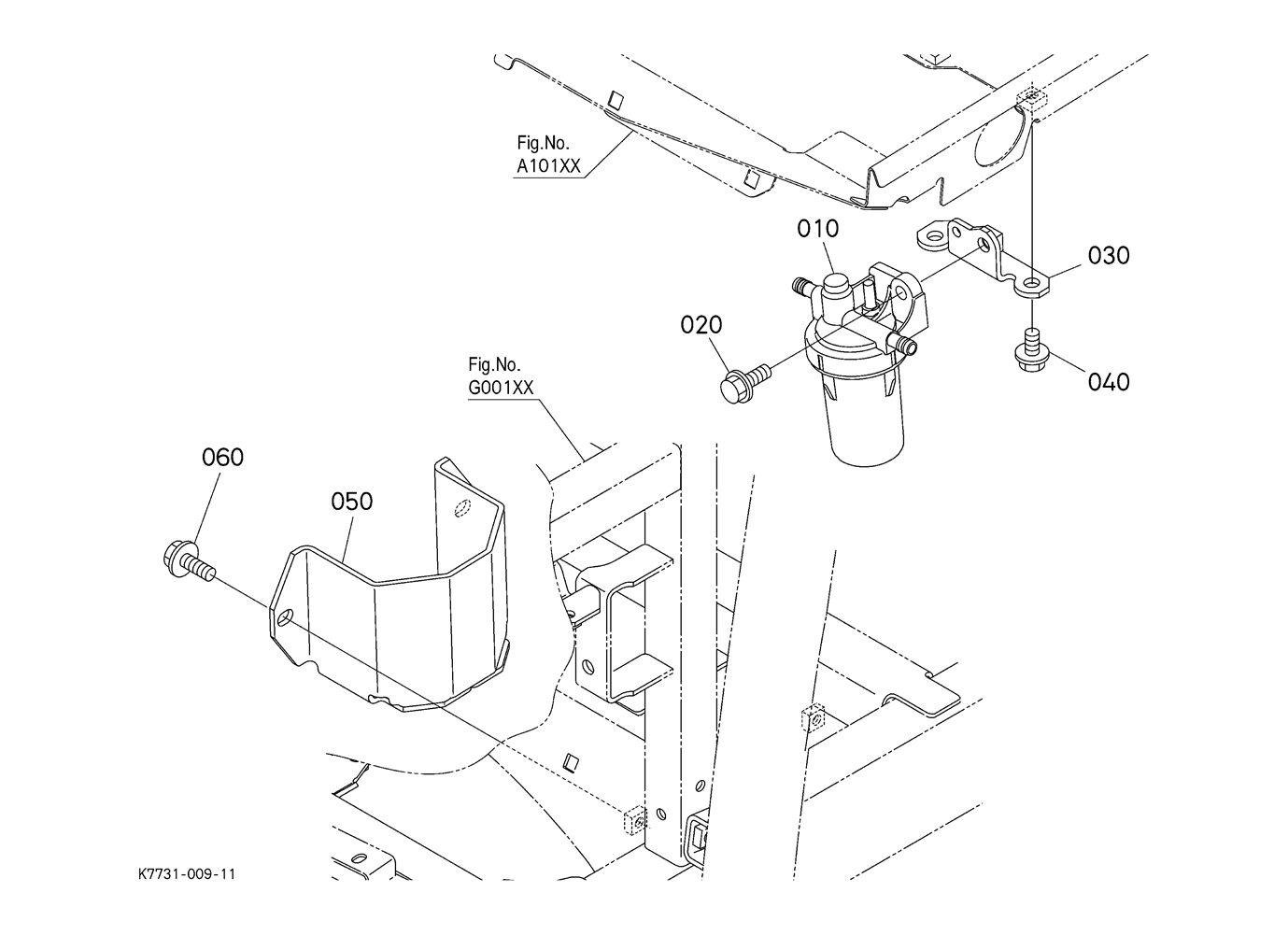 Fig.No.
A101XX

010

030

020

040

Fig.No.
G001XX

060

050

K7731-009-11