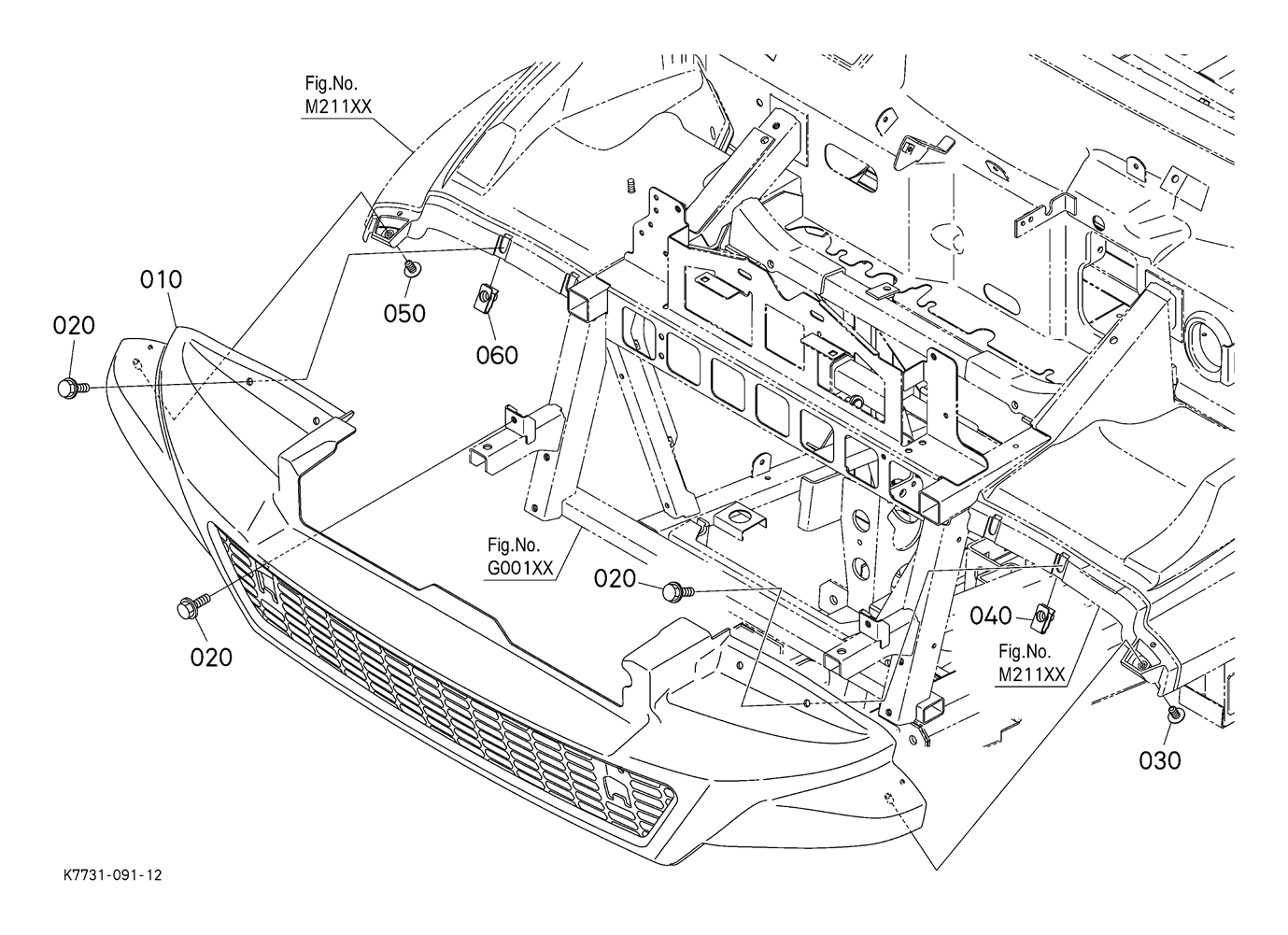 Fig.No.
M211XX

010

020

050

060

Fig.No.
G001XX

020

020

040

Fig.No.
M211XX

030

K7731-091-12