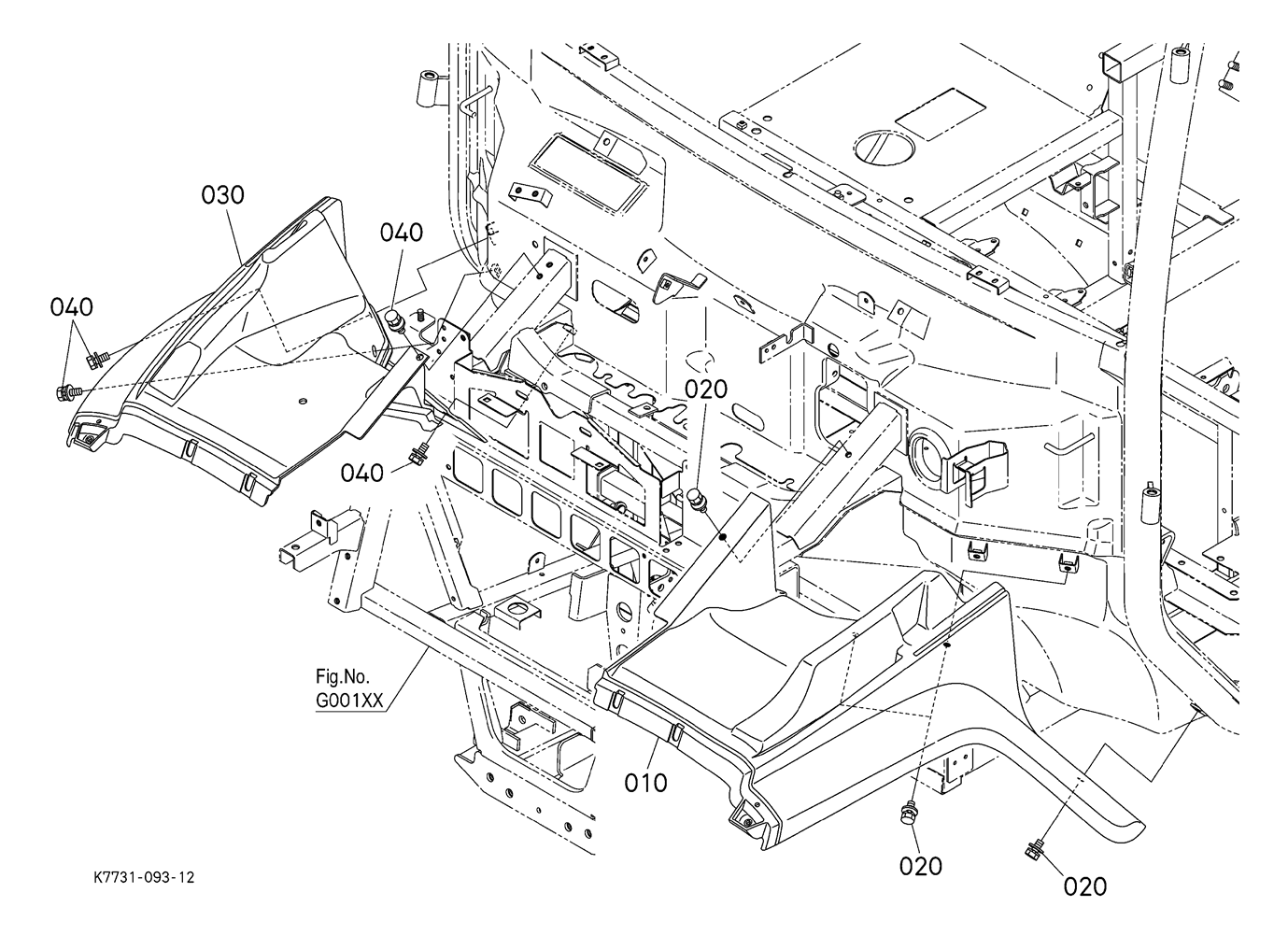 030
040
040
040
020
Fig.No.
G001XX
010
020
020
K7731-093-12