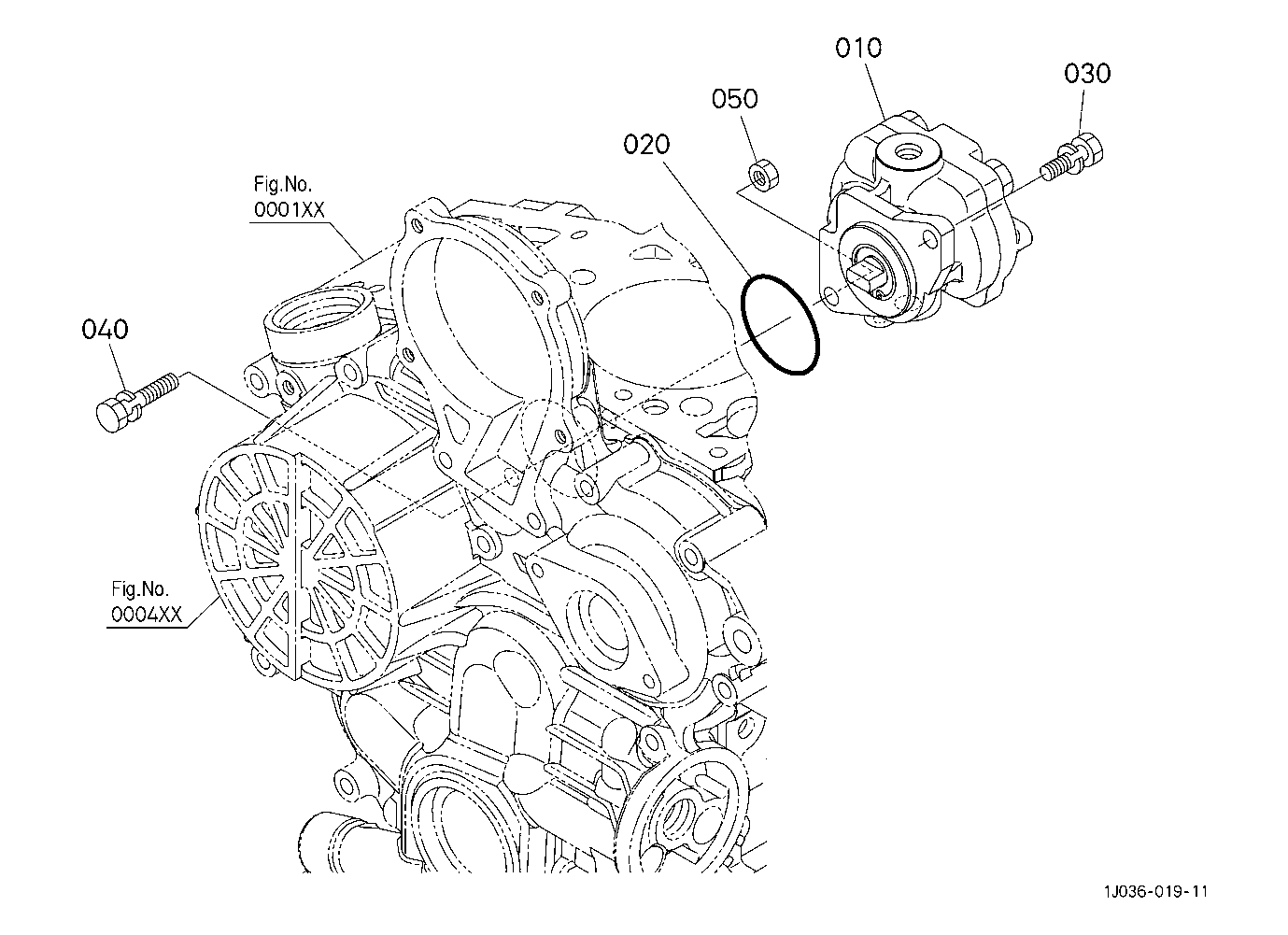 010
030
050
020
Fig.No.
0001XX
040
Fig.No.
0004XX
1J036-019-11