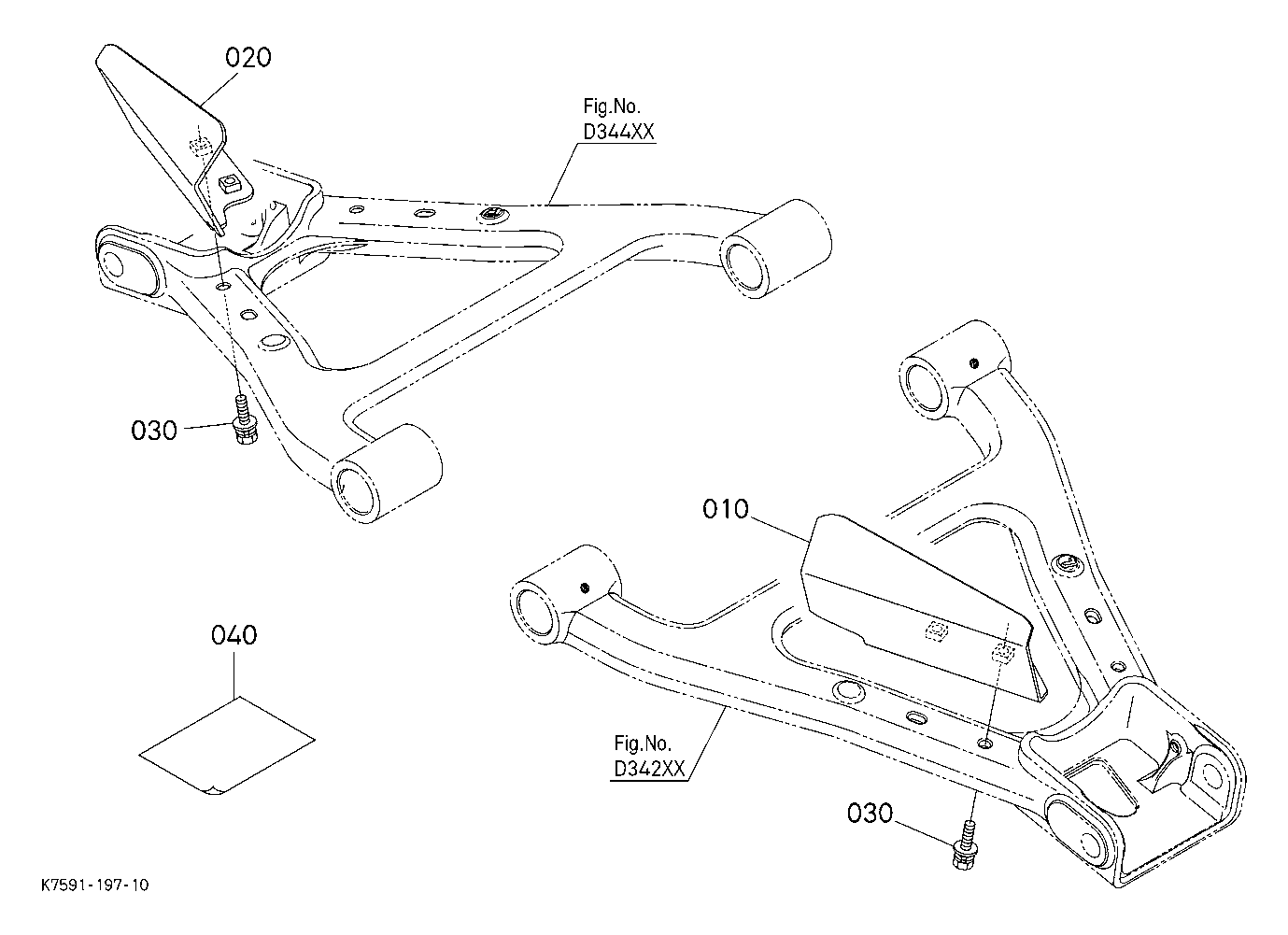 020

Fig.No.
D344XX

030

010

040

Fig.No.
D342XX

030

K7591-197-10