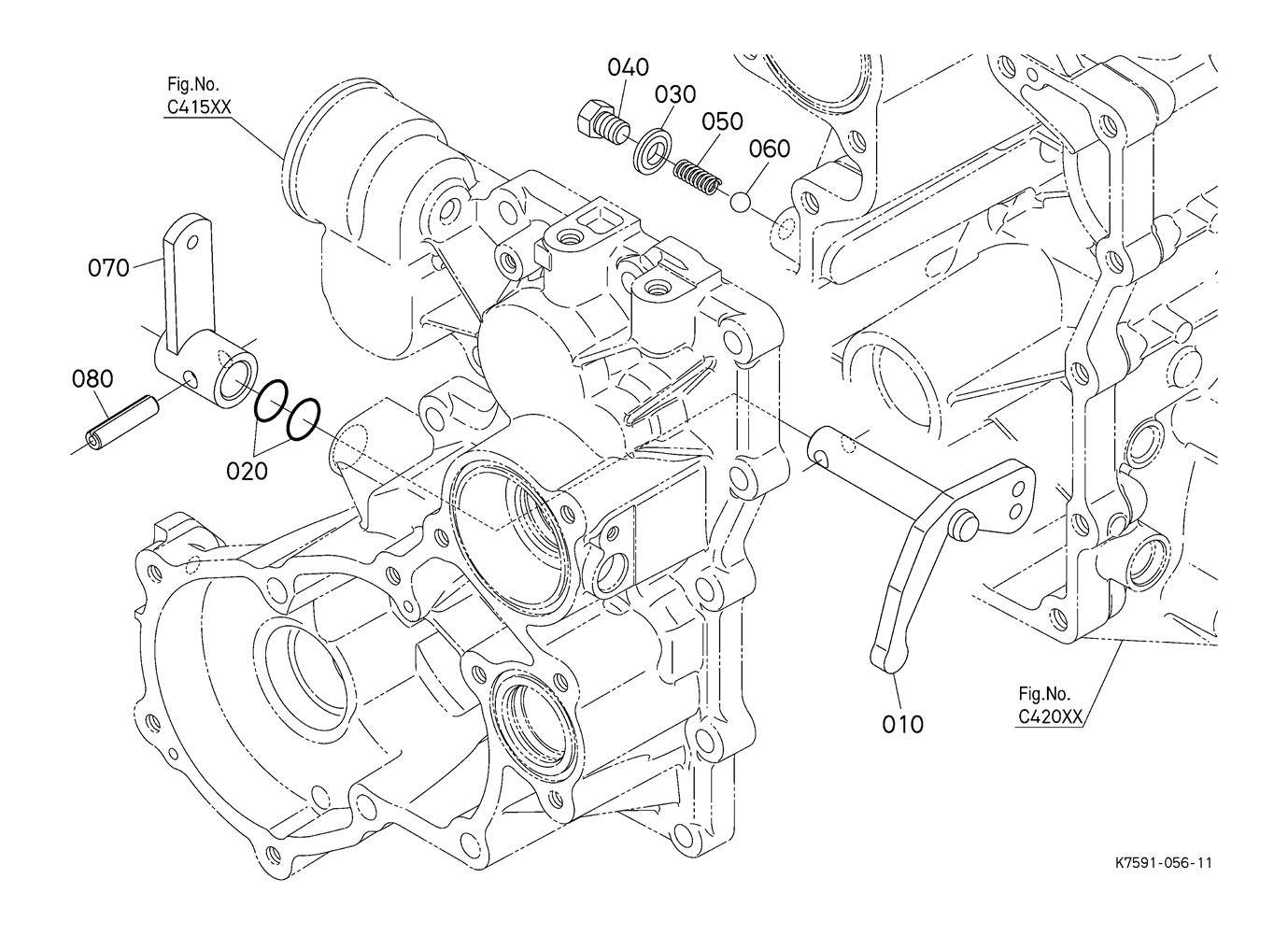 Fig.No.
C415XX

040

030

050

060

070

080

020

010

Fig.No.
C420XX

K7591-056-11