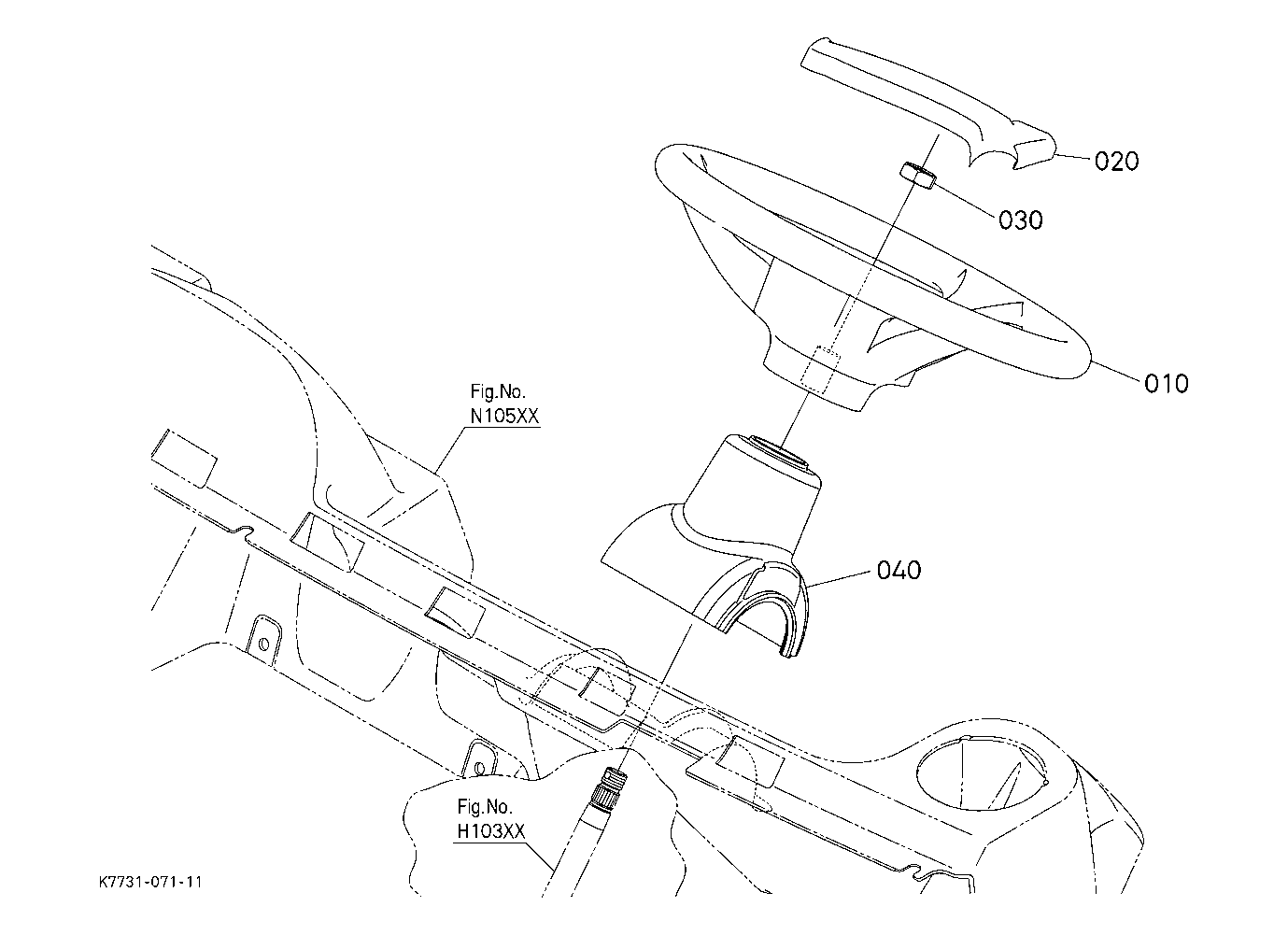 020

030

010

Fig.No.
N105XX

040

Fig.No.
H103XX

K7731-071-11