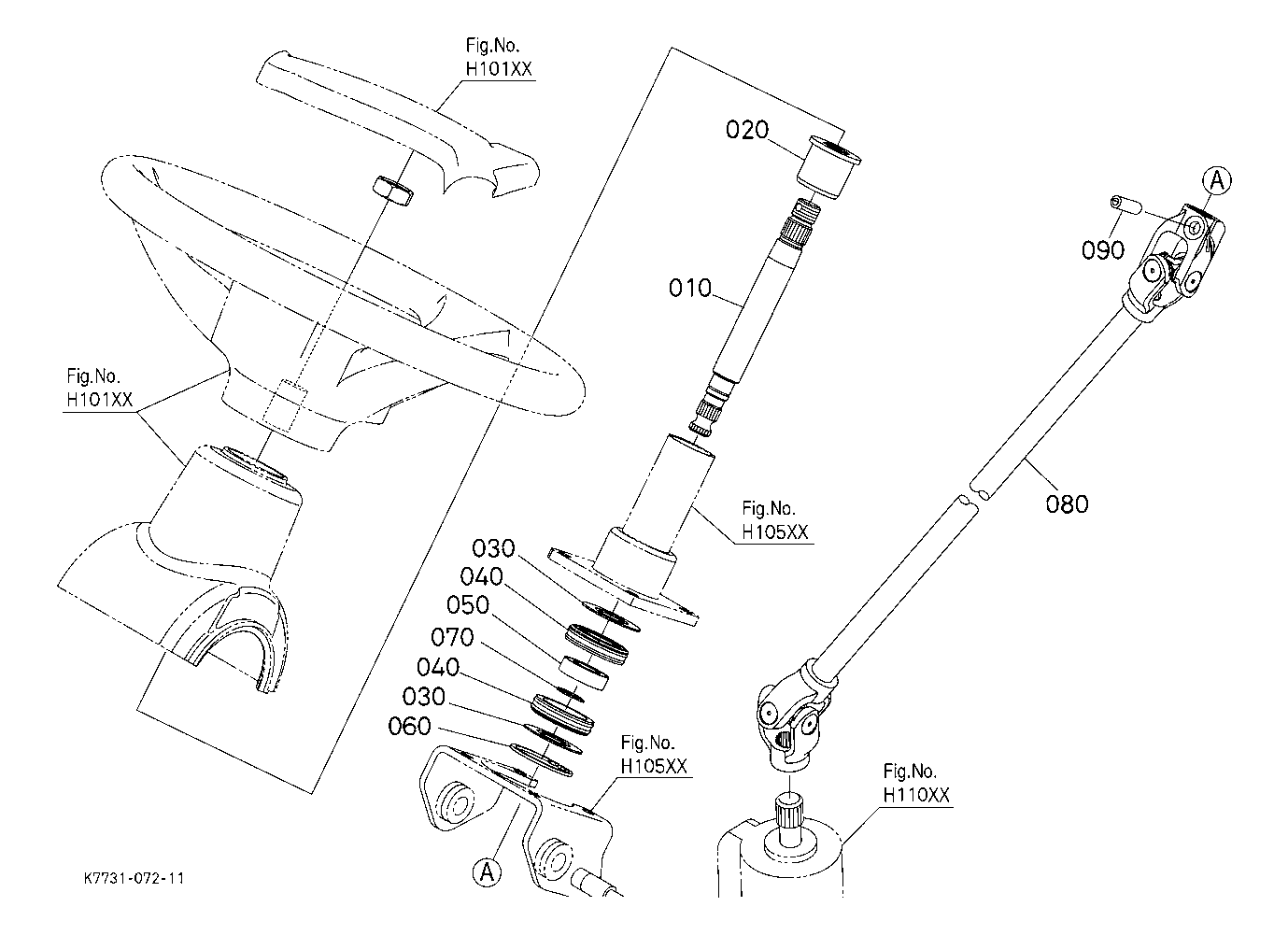 Fig.No.
H101XX

020

A

090

010

Fig.No.
H101XX

080

Fig.No.
H105XX

030
040
050
070
040
030
060

Fig.No.
H105XX

Fig.No.
H110XX

A

K7731-072-11