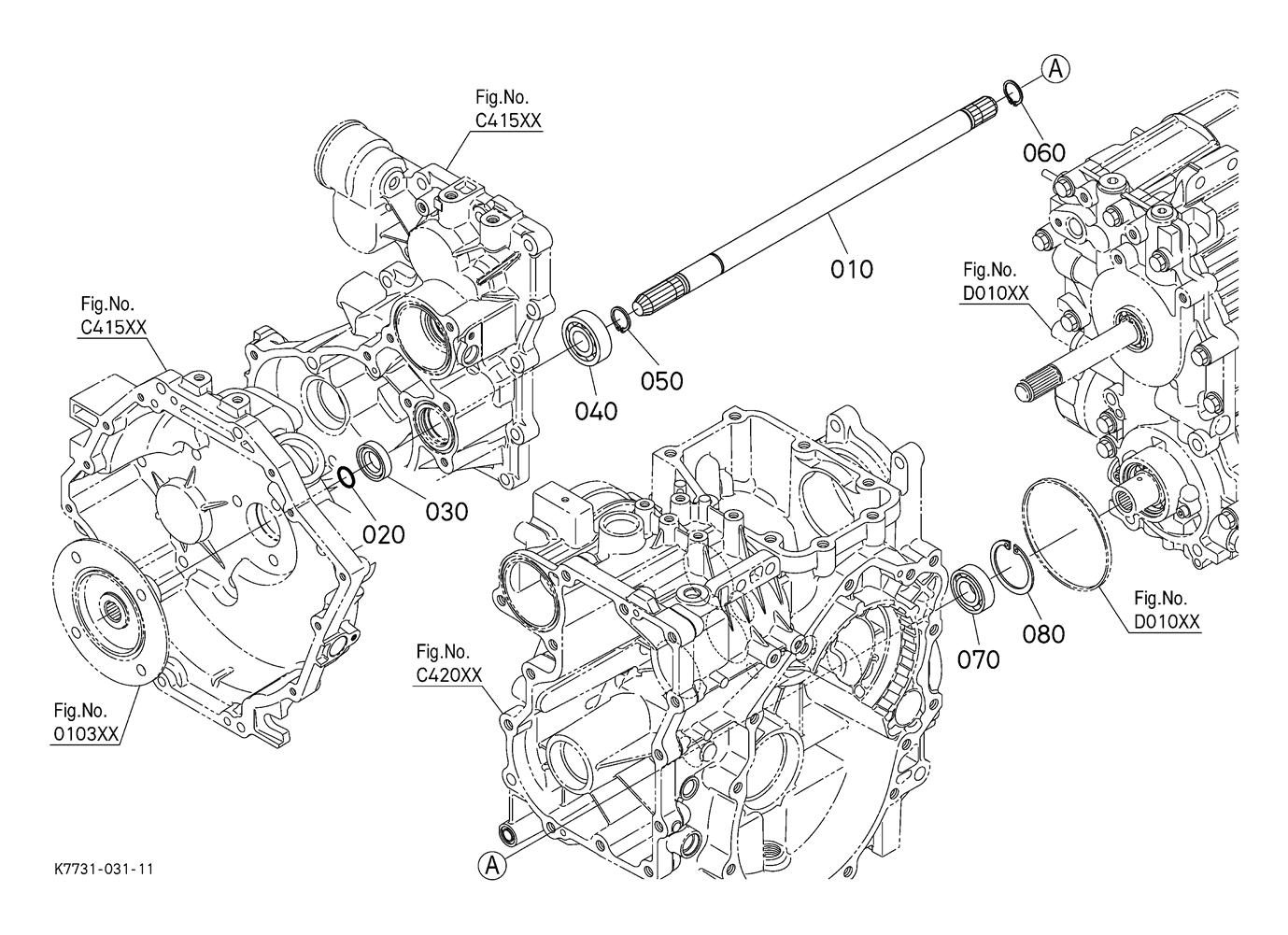 Fig.No.
C415XX

A

060

010

Fig.No.
D010XX

Fig.No.
C415XX

050

040

030

020

Fig.No.
D010XX

080

070

Fig.No.
C420XX

Fig.No.
0103XX

A

K7731-031-11