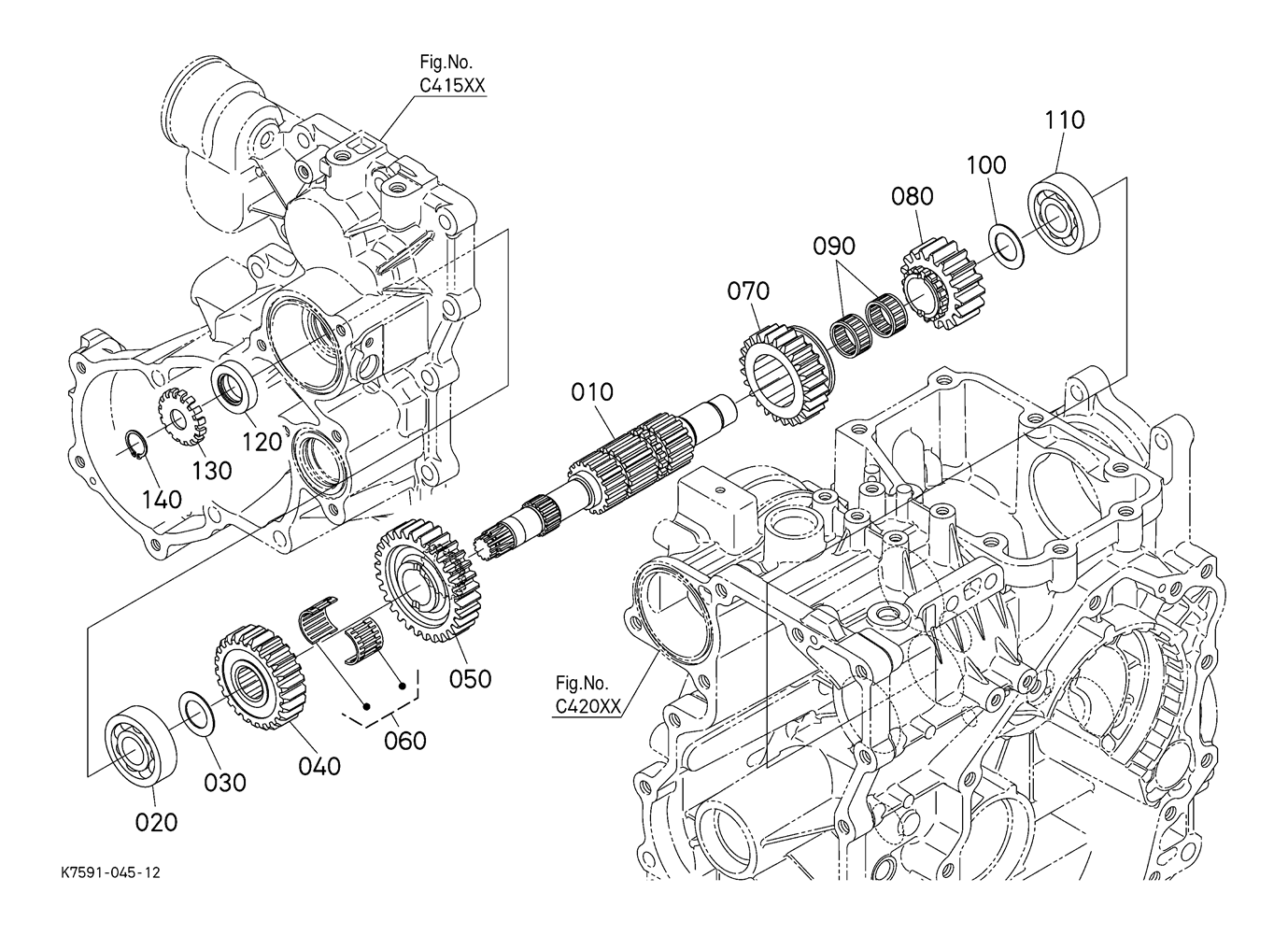 Fig.No.
C415XX

110

100

080

090

070

010

120

130

140

050

060

040

030

020

Fig.No.
C420XX

K7591-045-12