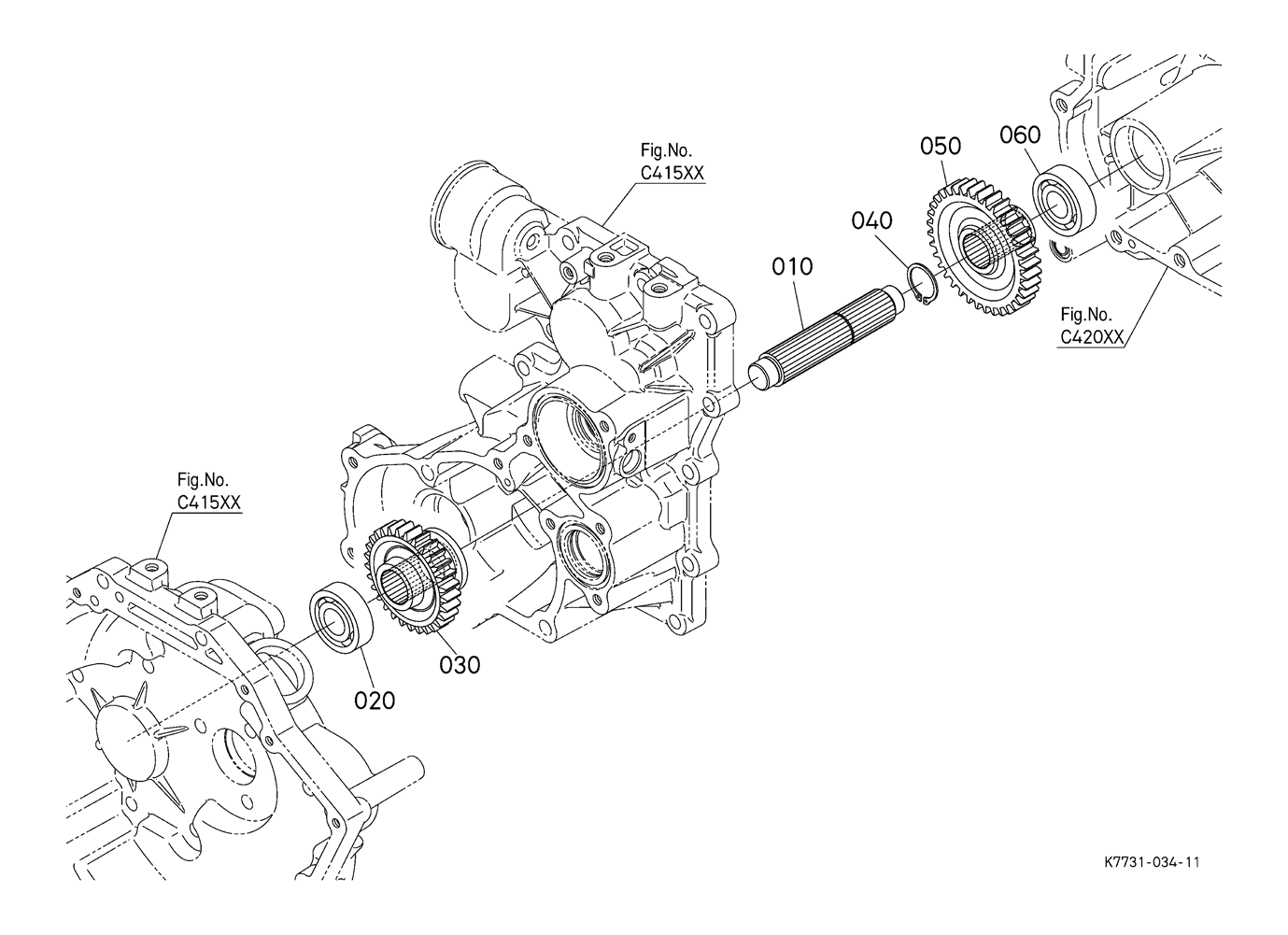 Fig.No.
C415XX

050

060

040

010

Fig.No.
C420XX

Fig.No.
C415XX

030

020

K7731-034-11