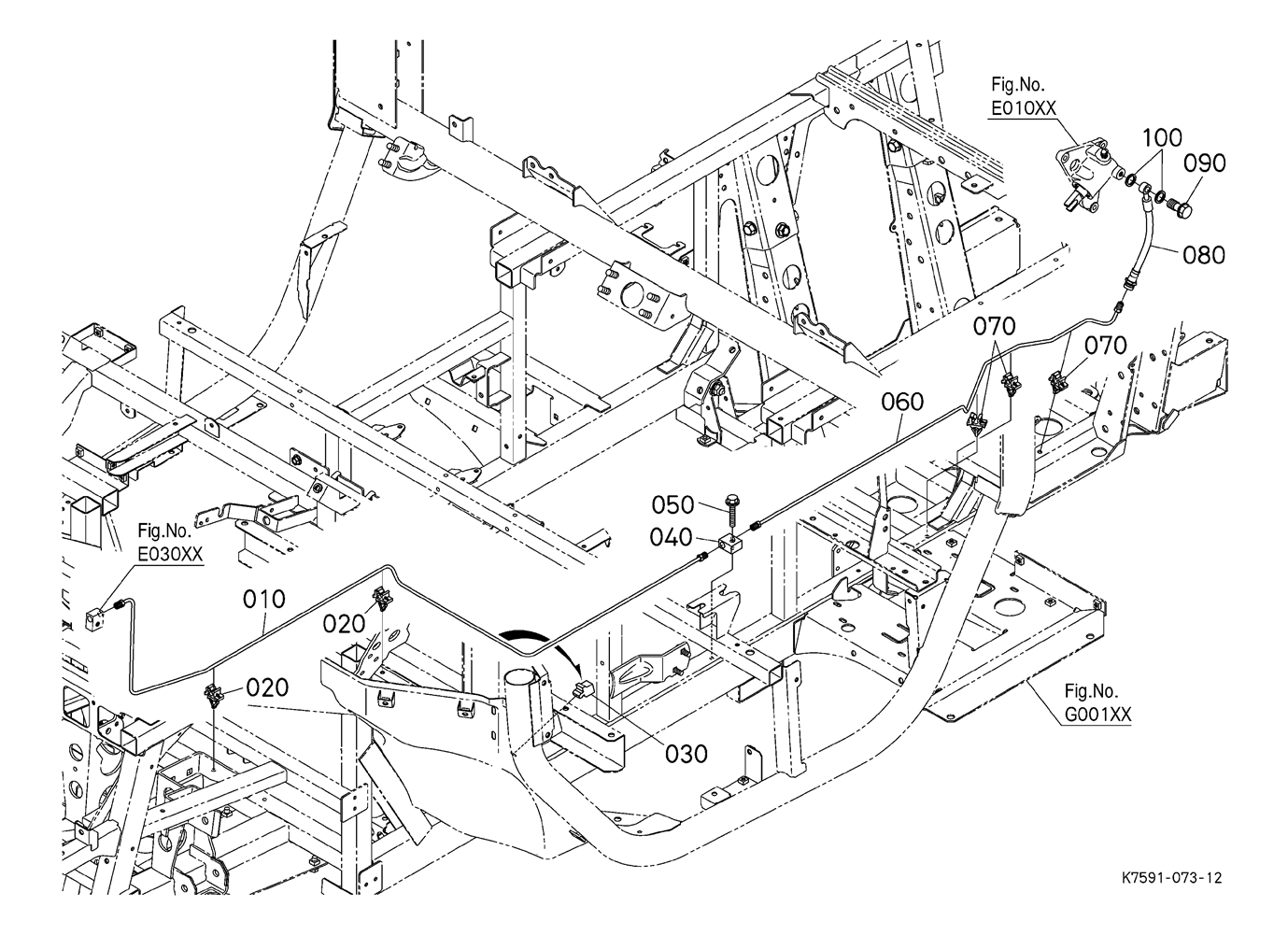 Fig.No.
E010XX

100

090

080

070

070

060

050

040

Fig.No.
E030XX

010

020

020

030

Fig.No.
G001XX

K7591-073-12