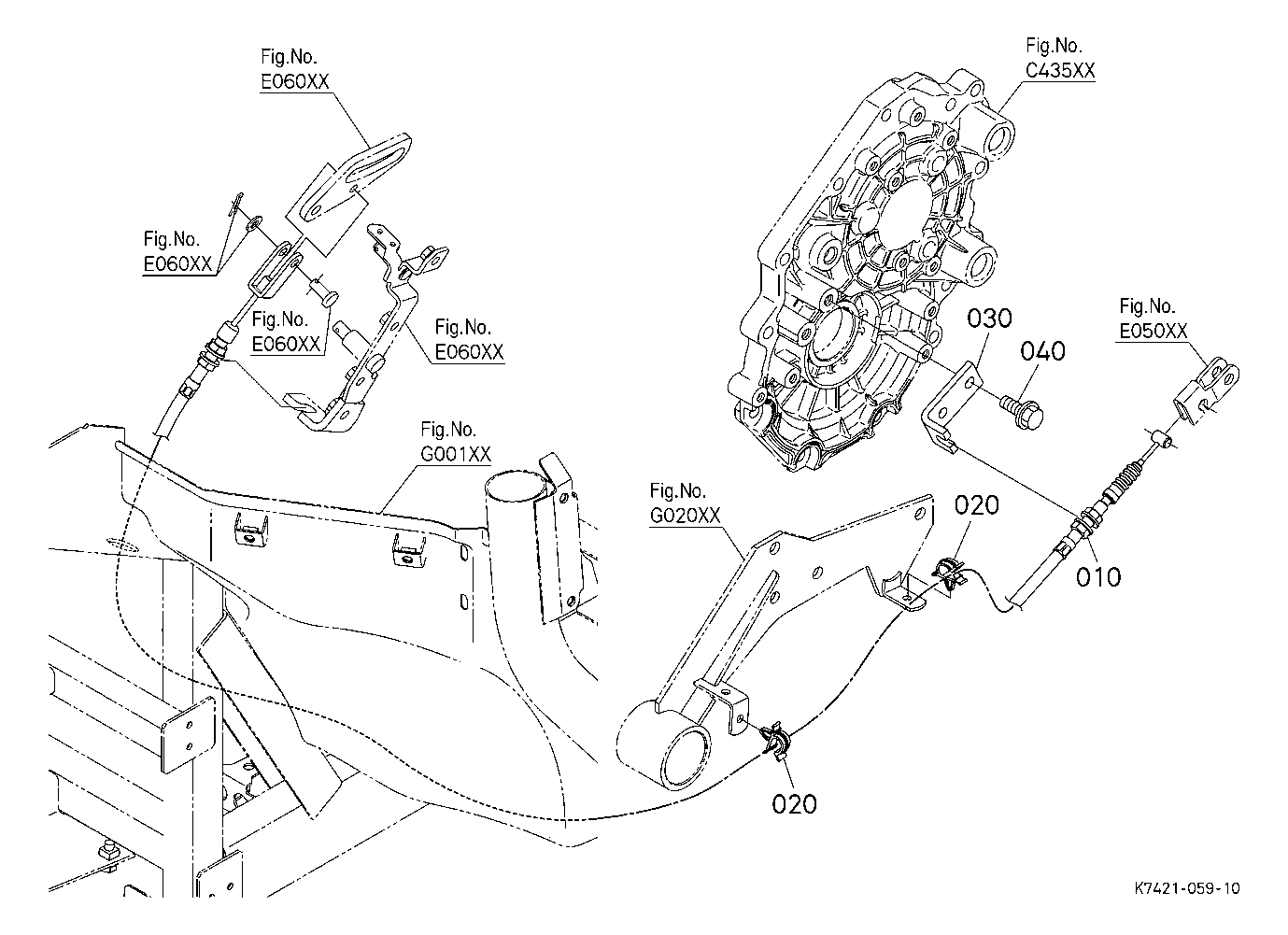 Fig.No.
E060XX

Fig.No.
C435XX

Fig.No.
E060XX

Fig.No.
E060XX

Fig.No.
E060XX

030

040

Fig.No.
E050XX

Fig.No.
G001XX

Fig.No.
G020XX

020

010

020

K7421-059-10