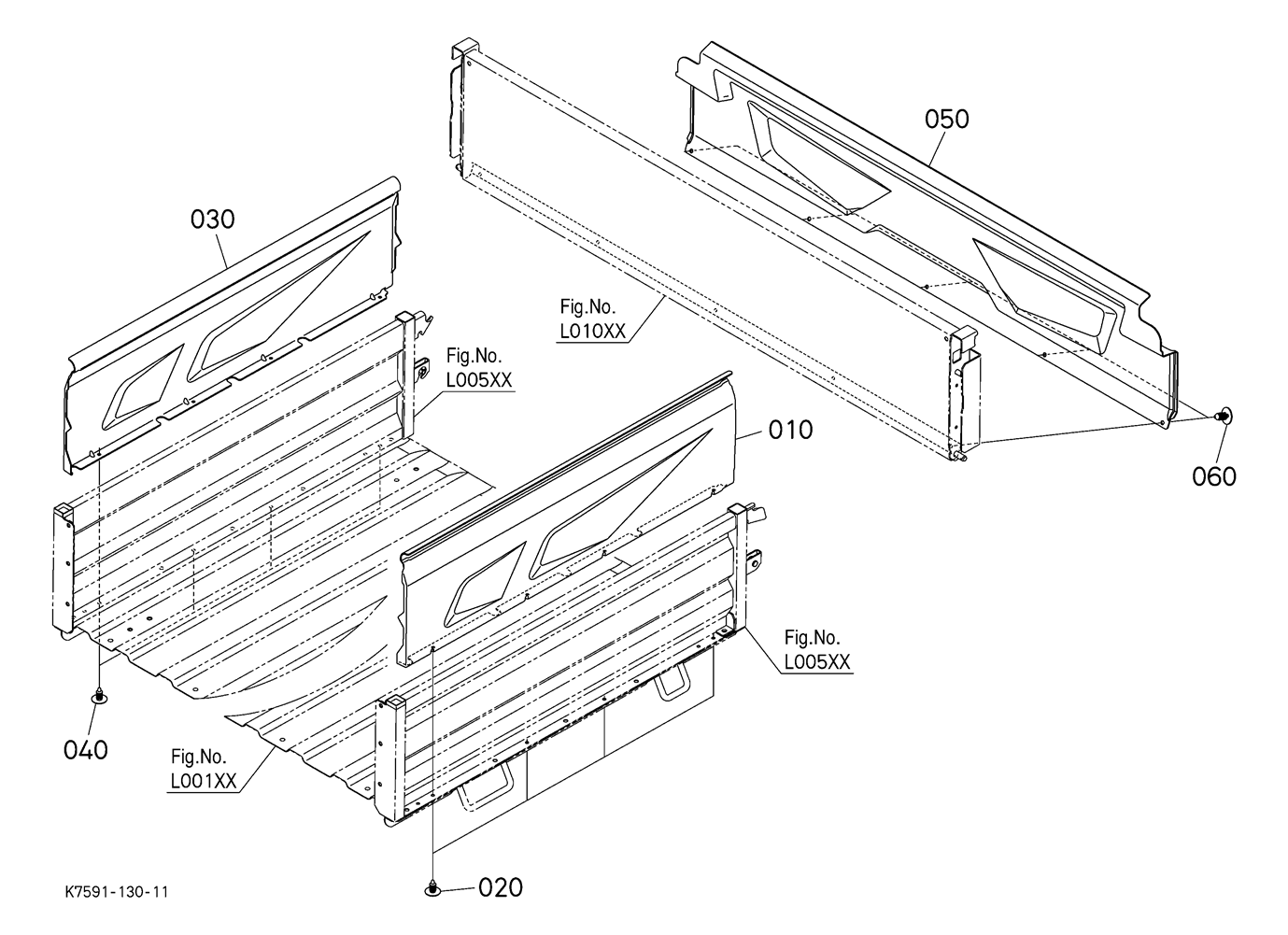 050

030

Fig.No.
L010XX

Fig.No.
L005XX

010

060

Fig.No.
L005XX

040

Fig.No.
L001XX

020

K7591-130-11