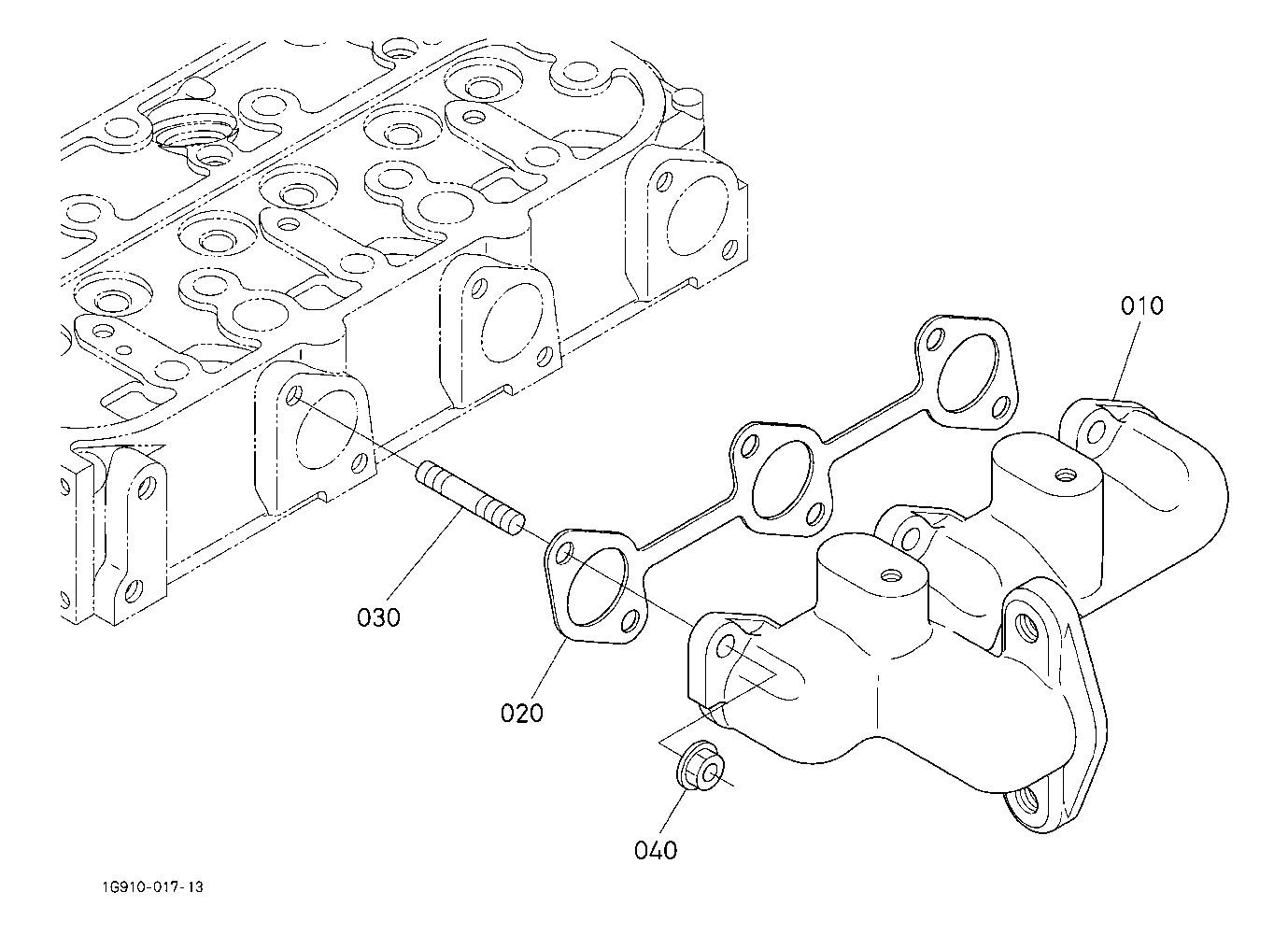 010

030

020

040

1G910-017-13