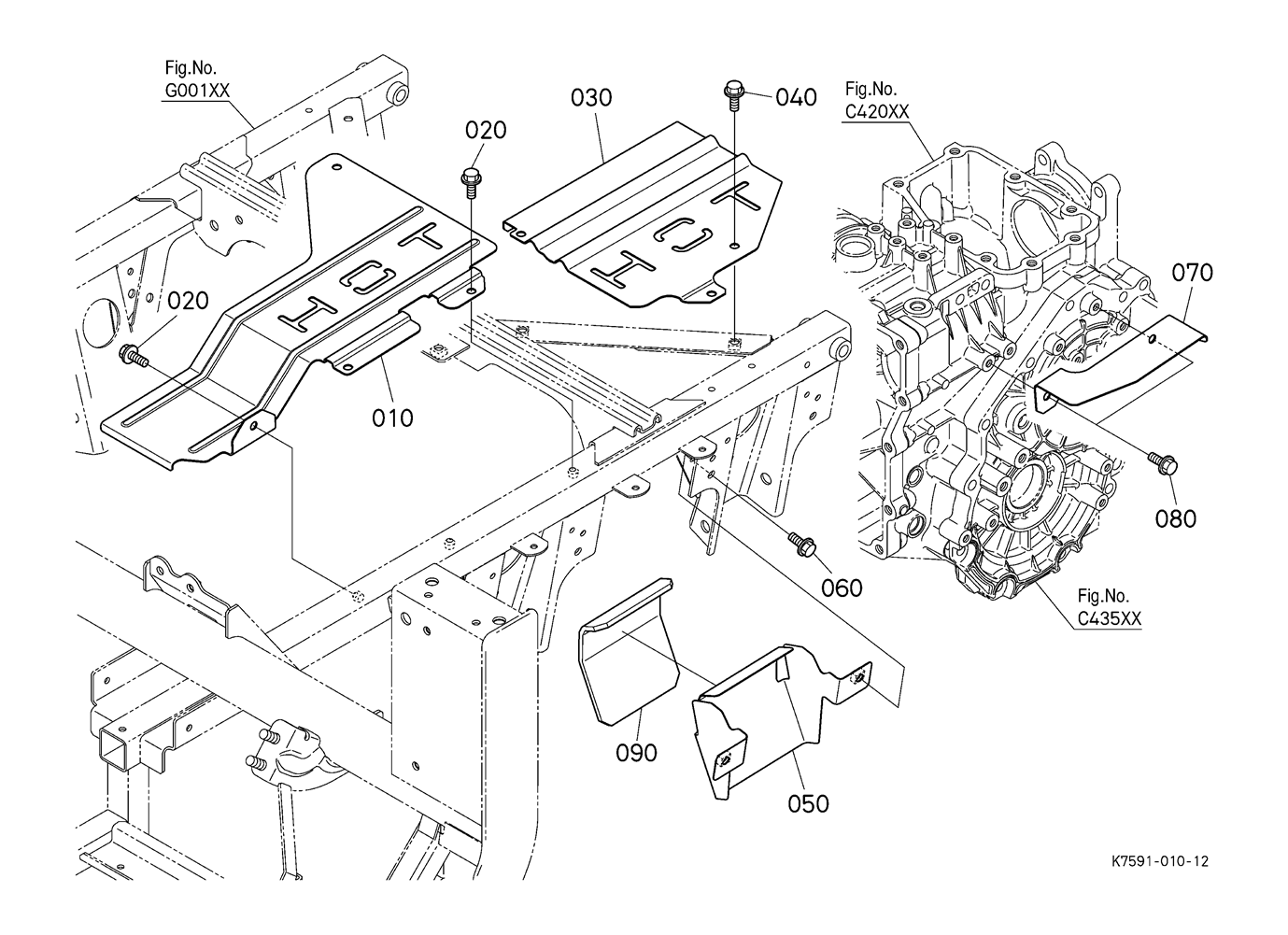 Fig.No.
G001XX

030

040

Fig.No.
C420XX

020

HOT

HOT

070

020

010

080

060

Fig.No.
C435XX

090

050

K7591-010-12