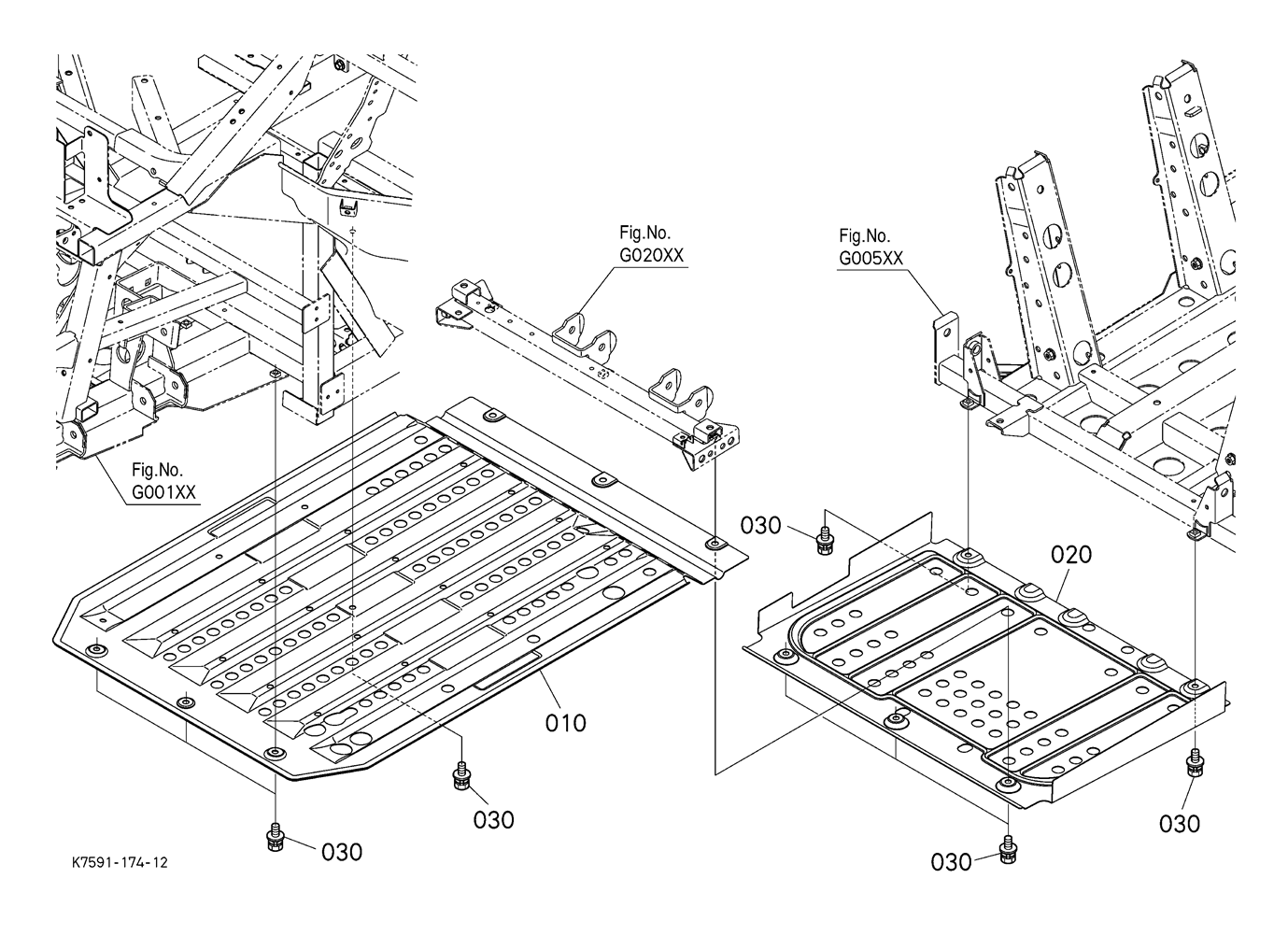 Fig.No.
G020XX

Fig.No.
G005XX

Fig.No.
G001XX

030

020

010

030

030

030

030

K7591-174-12